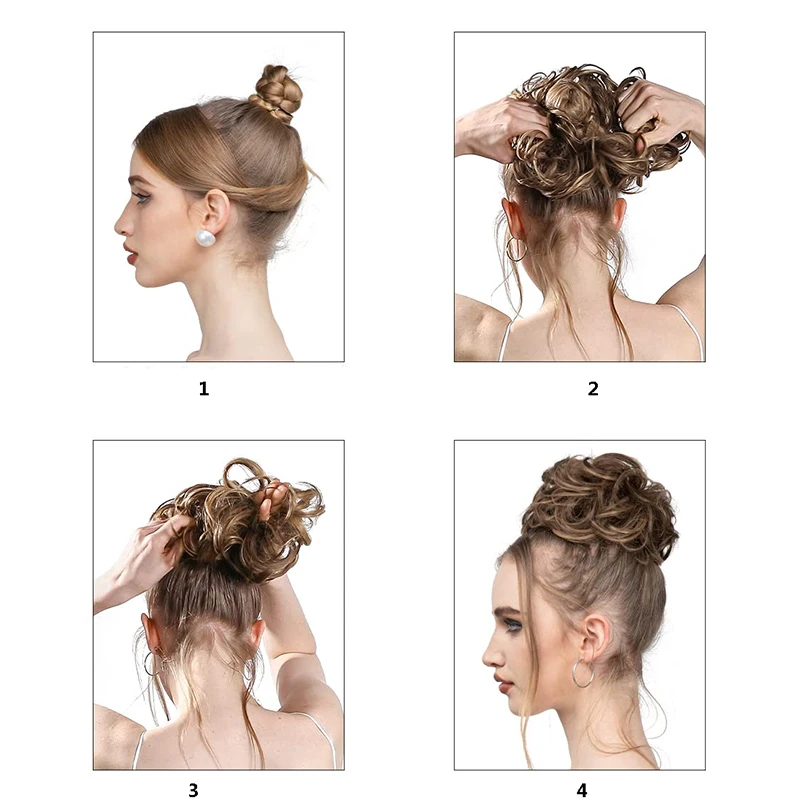 1

2

3

4