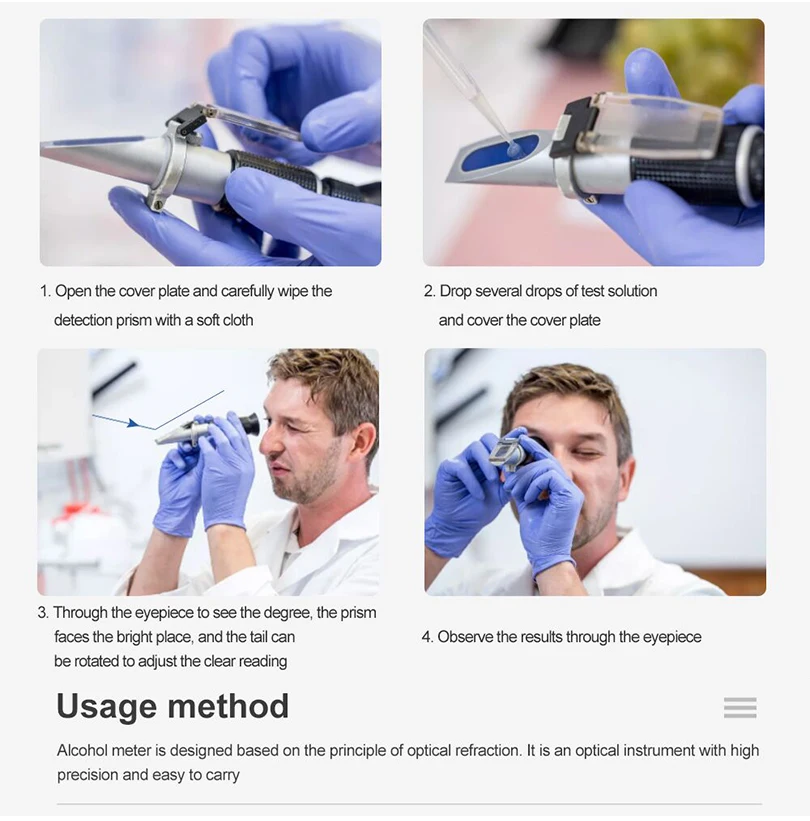 1. Open the cover plate and carefully wipe the detection prism with a soft cloth

2. Drop several drops of test solution and cover the cover plate

3. Through the eyepiece to see the degree, the prism faces the bright place, and the tail can be rotated to adjust the clear reading

4. Observe the results through the eyepiece

Usage method

Alcohol meter is designed based on the principle of optical refraction. It is an optical instrument with high precision and easy to carry