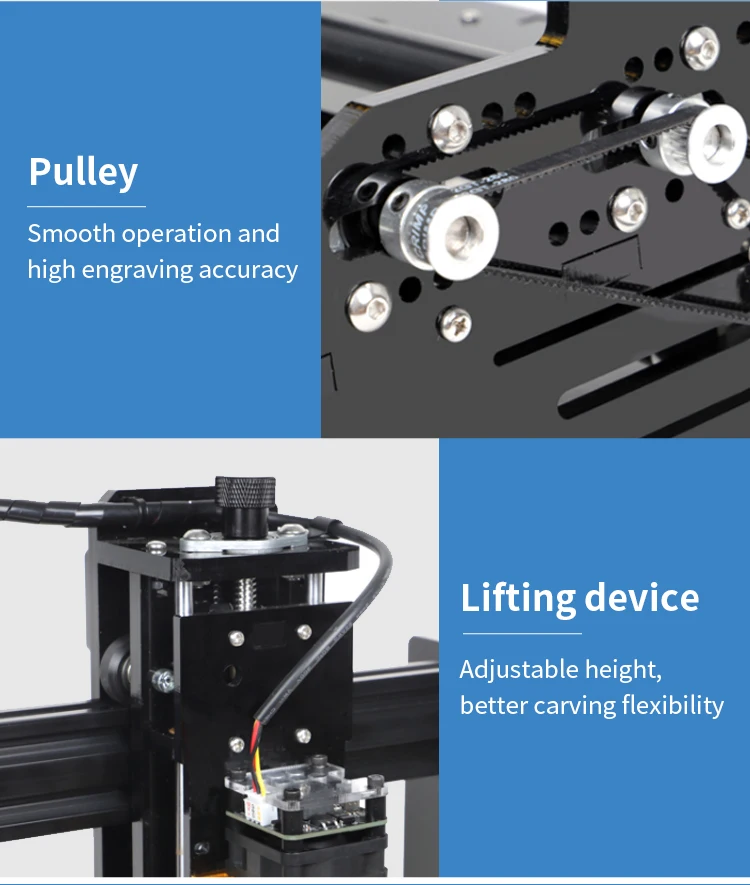 Pulley

Smooth operation and high engraving accuracy

Lifting device

Adjustable height, better carving flexibility