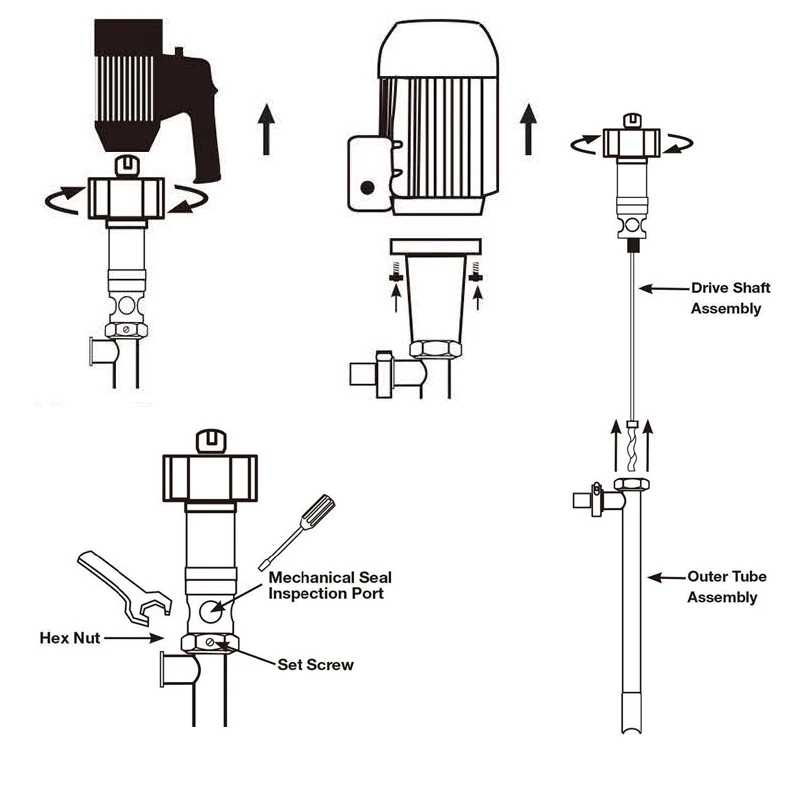 Drive Shaft Assembly

Mechanical Seal Inspection Port

Hex Nut

Set Screw

Outer Tube Assembly