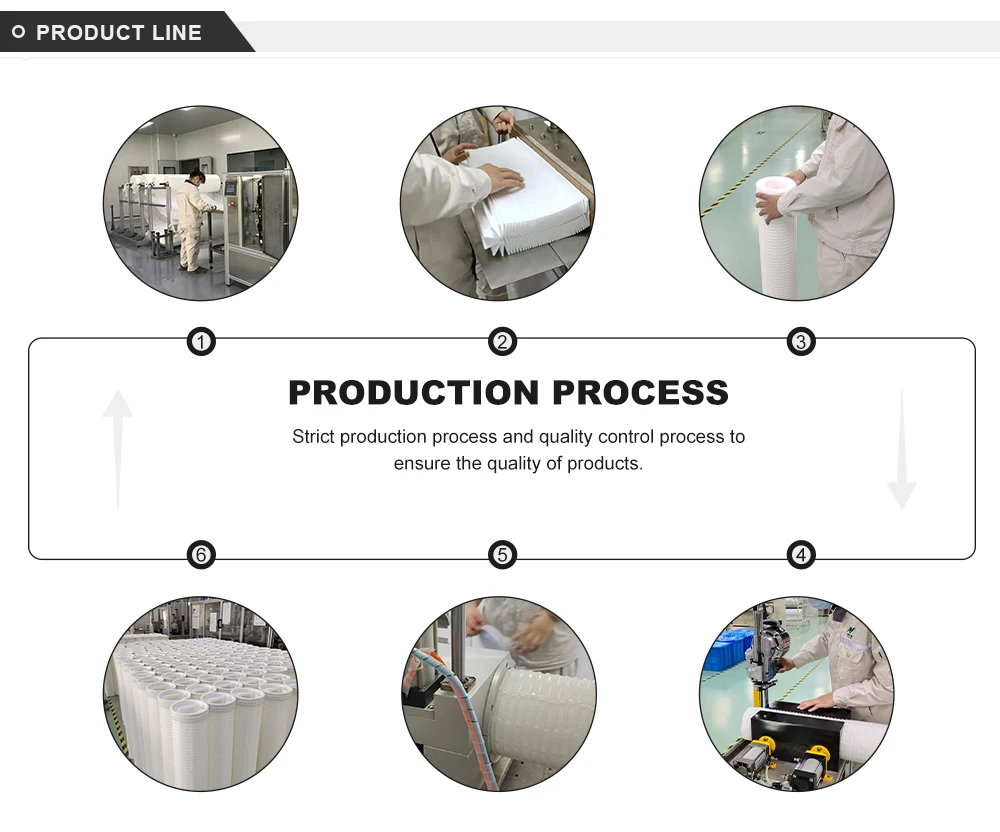 PRODUCT LINE

1

2

3

PRODUCTION PROCESS

Strict production process and quality control process to ensure the quality of products.

6

5

4