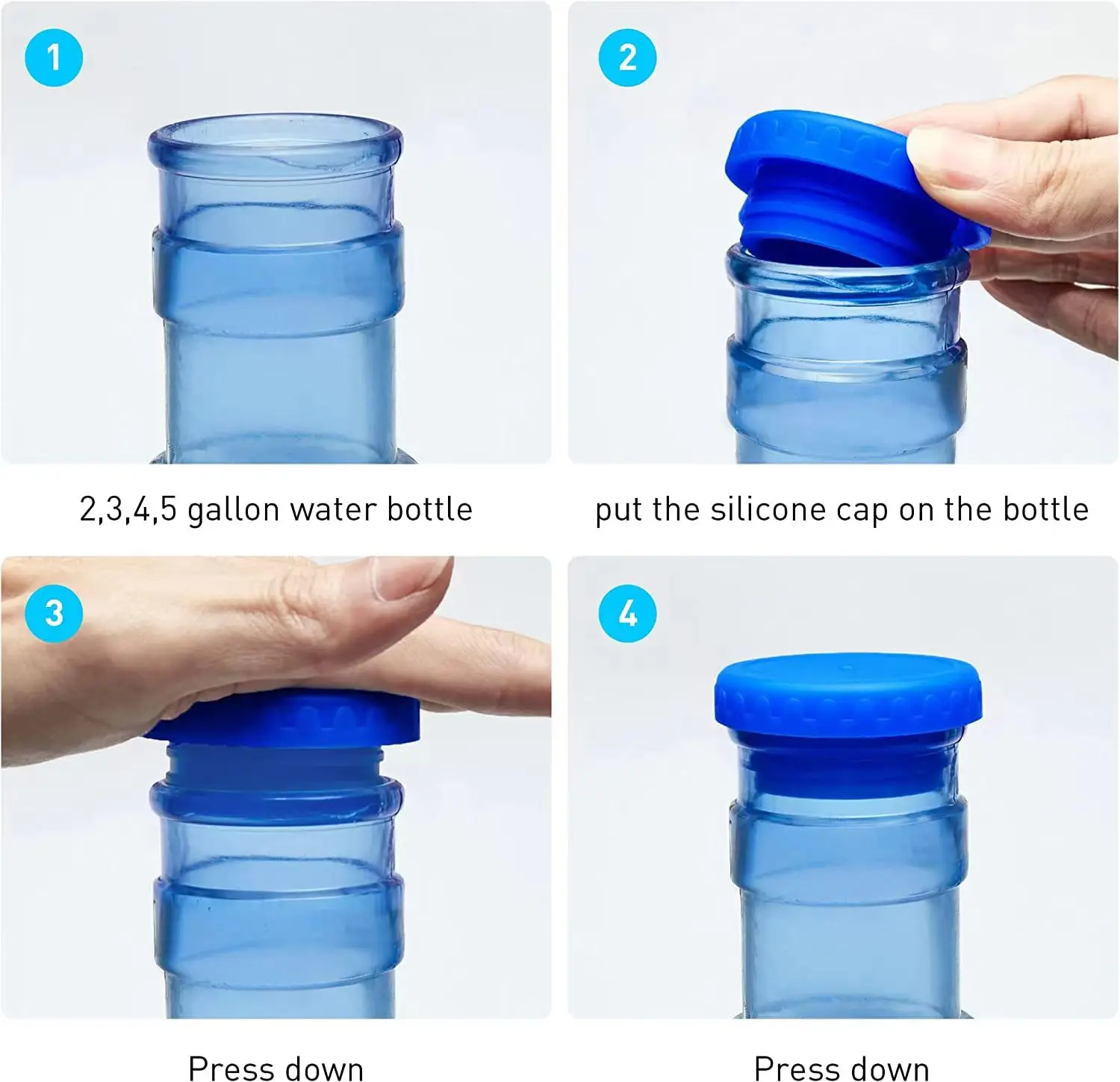 1

2,3,4,5 gallon water bottle

2

put the silicone cap on the bottle

3

Press down

4

Press down