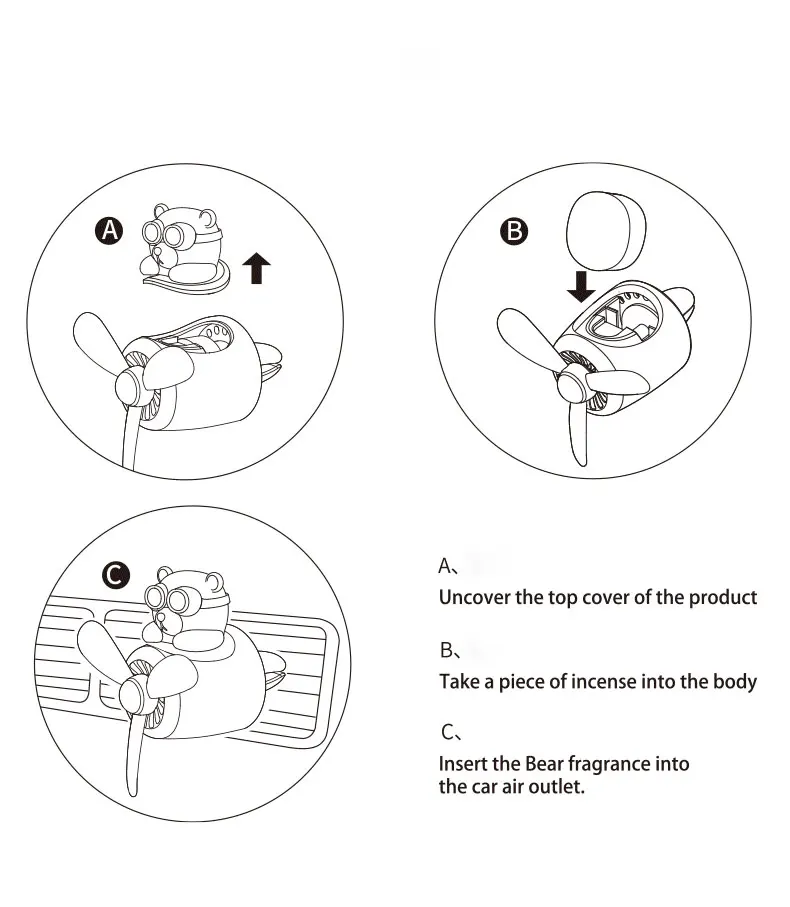 A

B

C

A、

Uncover the top cover of the product

B、

Take a piece of incense into the body

C、

Insert the Bear fragrance into the car air outlet.