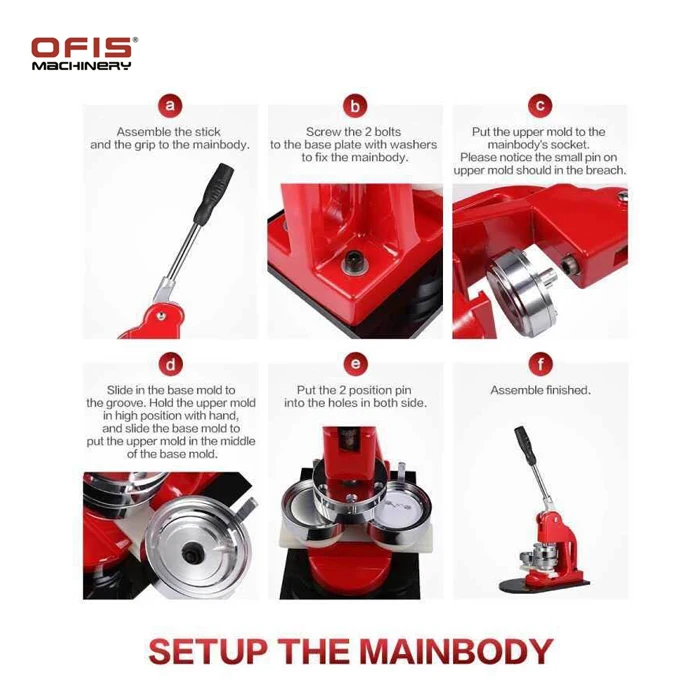 OFIS®
MACHINERY

a
Assemble the stick and the grip to the mainbody.

b
Screw the 2 bolts to the base plate with washers to fix the mainbody.

c
Put the upper mold to the mainbody's socket. Please notice the small pin on upper mold should in the breach.

d
Slide in the base mold to the groove. Hold the upper mold in high position with hand, and slide the base mold to put the upper mold in the middle of the base mold.

e
Put the 2 position pin into the holes in both side.

f
Assemble finished.

SETUP THE MAINBODY