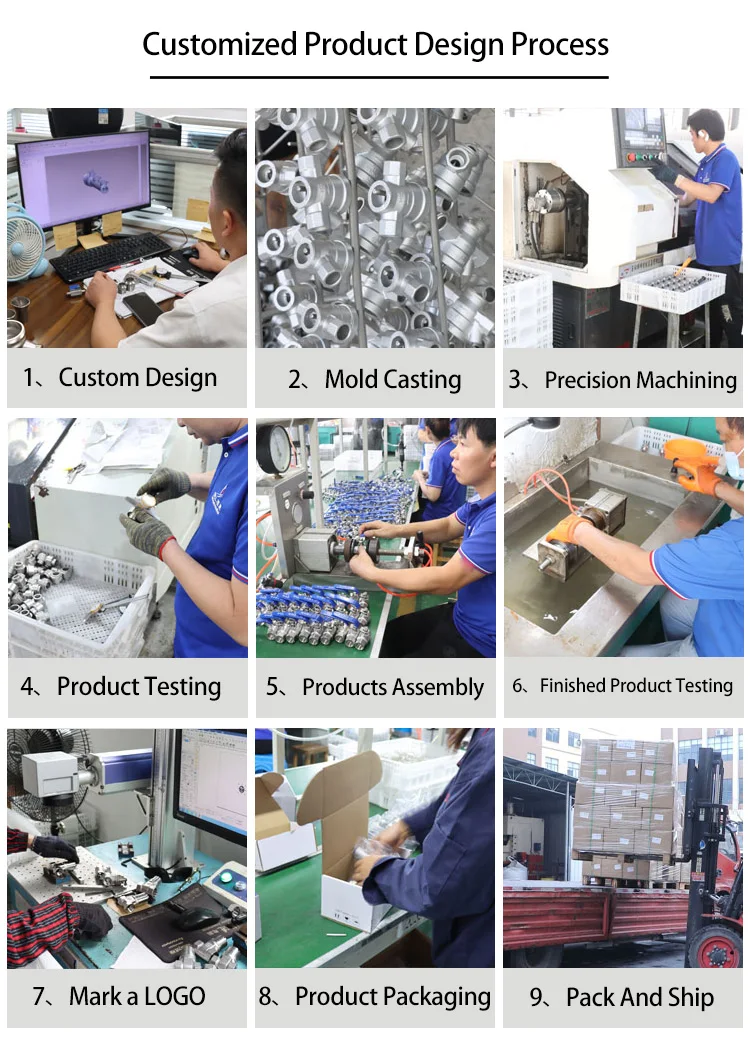 Customized Product Design Process

1、Custom Design

2、Mold Casting

3、Precision Machining

4、Product Testing

5、Products Assembly

6、Finished Product Testing

7、Mark a LOGO

8、Product Packaging

9、Pack And Ship