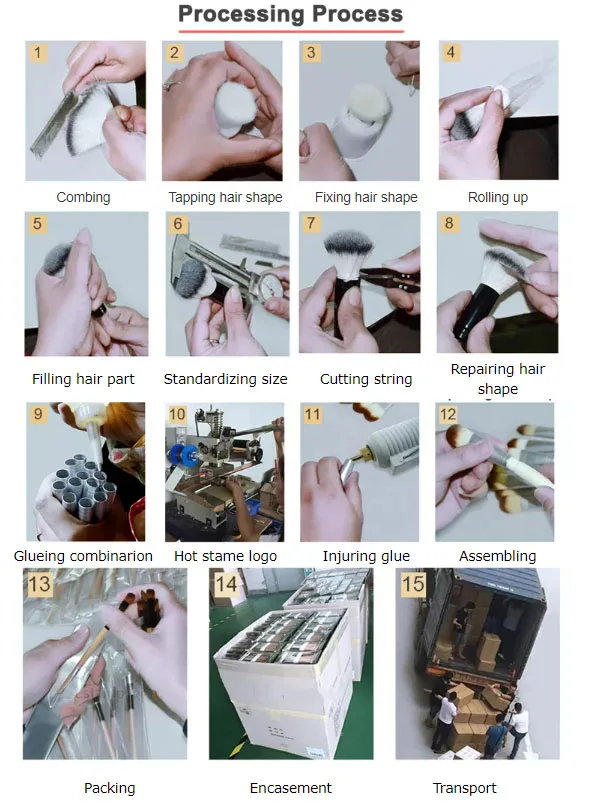 Processing Process

1
Combing

2
Tapping hair shape

3
Fixing hair shape

4
Rolling up

5
Filling hair part

6
Standardizing size

7
Cutting string

8
Repairing hair shape

9
Glueing combinarion

10
Hot stame logo

11
Injuring glue

12
Assembling

13
Packing

14
Encasement

15
Transport