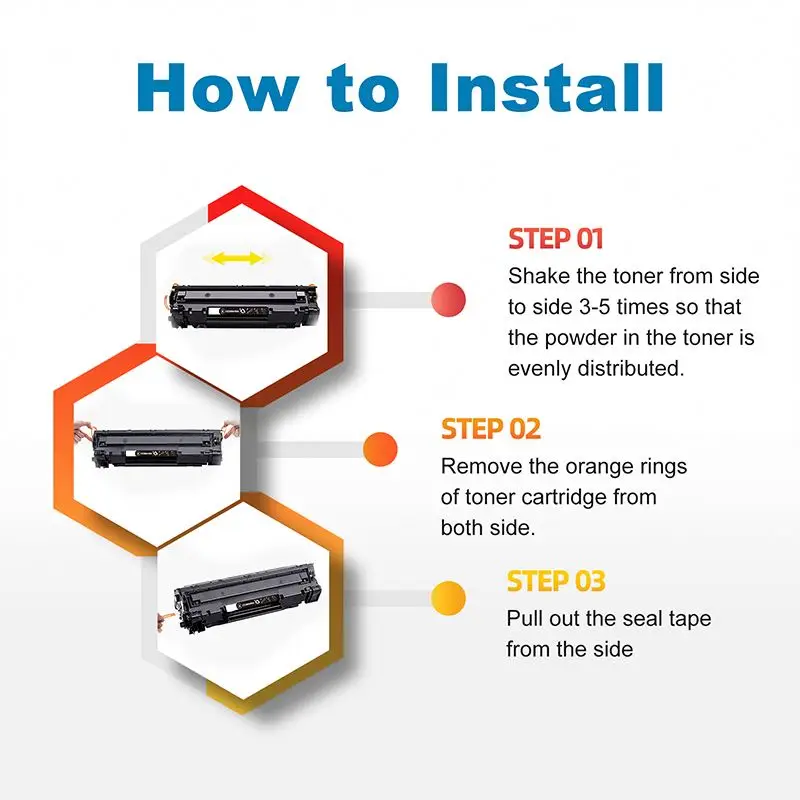 How to Install

STEP 01
Shake the toner from side to side 3-5 times so that the powder in the toner is evenly distributed.

STEP 02
Remove the orange rings of toner cartridge from both side.

STEP 03
Pull out the seal tape from the side