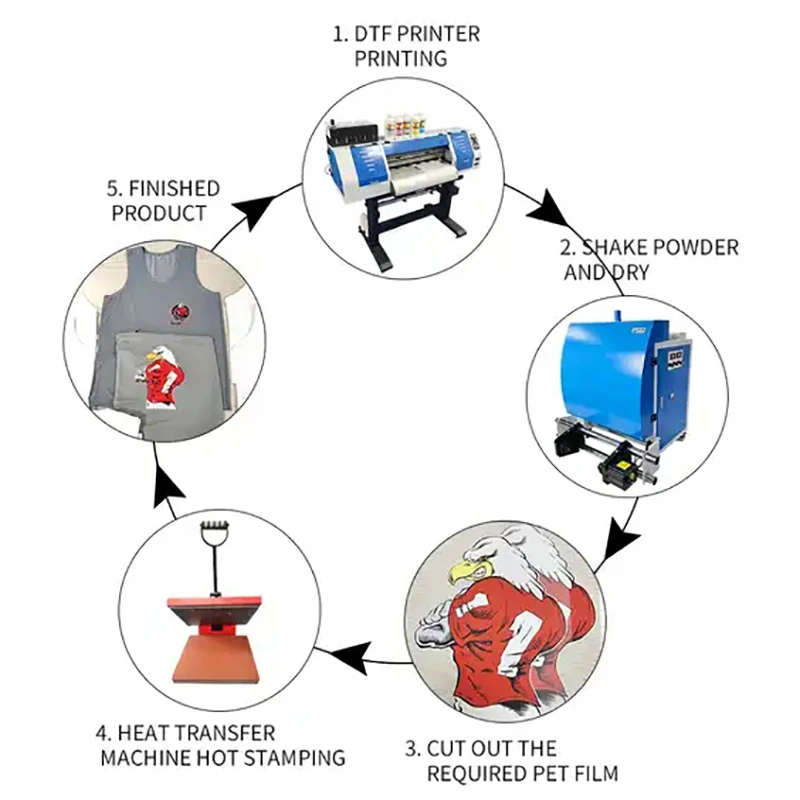 1. DTF PRINTER PRINTING

2. SHAKE POWDER AND DRY

3. CUT OUT THE REQUIRED PET FILM

4. HEAT TRANSFER MACHINE HOT STAMPING

5. FINISHED PRODUCT