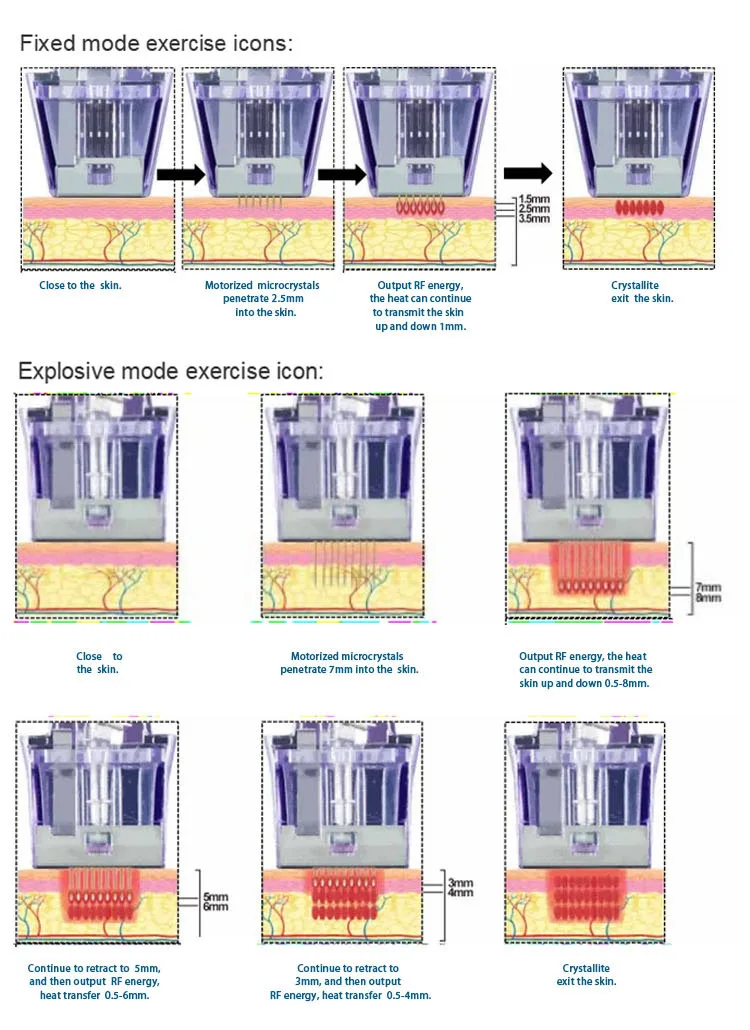 Fixed mode exercise icons:

1.5mm
2.5mm
3.5mm

Close to the skin.

Motorized microcrystals penetrate 2.5mm into the skin.

Output RF energy, the heat can continue to transmit the skin up and down 1mm.

Crystallite exit the skin.

Explosive mode exercise icon:

7mm
8mm

Close to the skin.

Motorized microcrystals penetrate 7mm into the skin.

Output RF energy, the heat can continue to transmit the skin up and down 0.5-8mm.

5mm
6mm

3mm
4mm

Continue to retract to 5mm, and then output RF energy, heat transfer 0.5-6mm.

Continue to retract to 3mm, and then output RF energy, heat transfer 0.5-4mm.

Crystallite exit the skin.