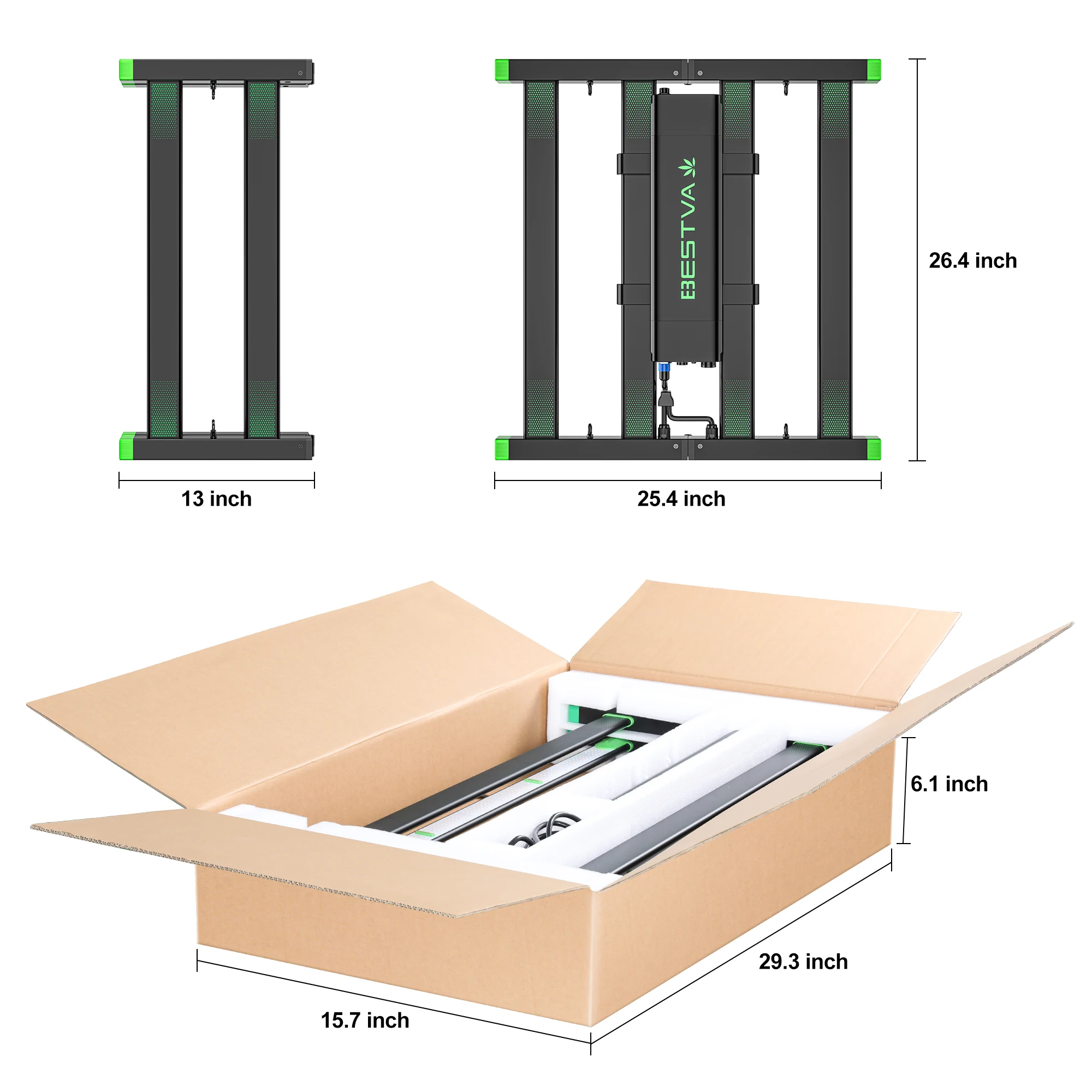 BESTVA

26.4 inch

13 inch

25.4 inch

6.1 inch

29.3 inch

15.7 inch