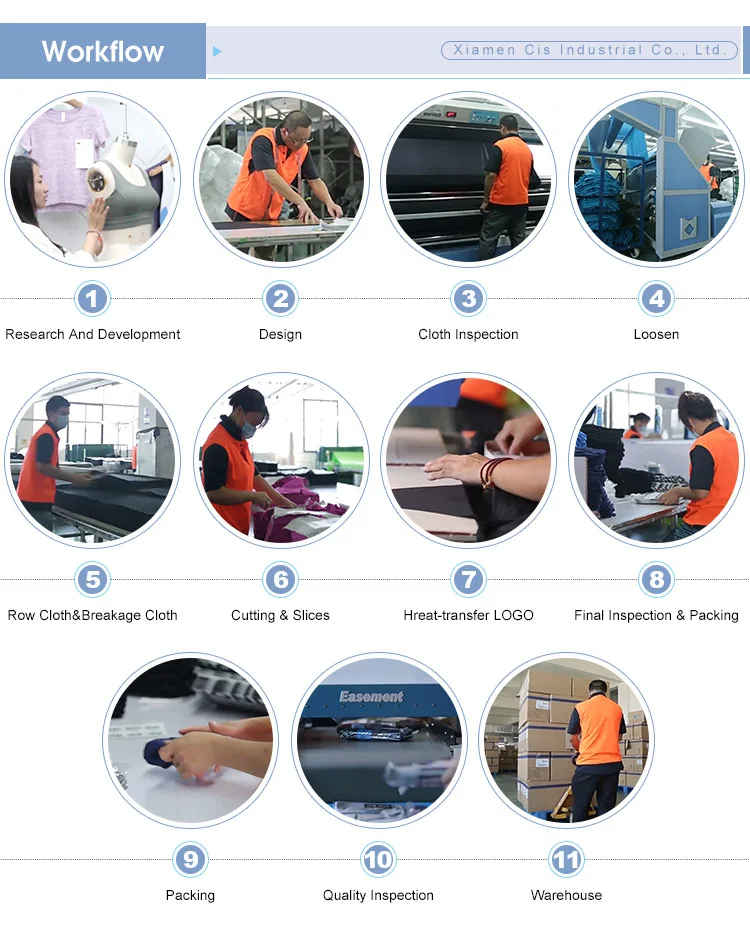 Workflow

Xiamen Cis Industrial Co., Ltd.

1
Research And Development

2
Design

3
Cloth Inspection

4
Loosen

5
Row Cloth&Breakage Cloth

6
Cutting & Slices

7
Hreat-transfer LOGO

8
Final Inspection & Packing

Easement

9
Packing

10
Quality Inspection

11
Warehouse