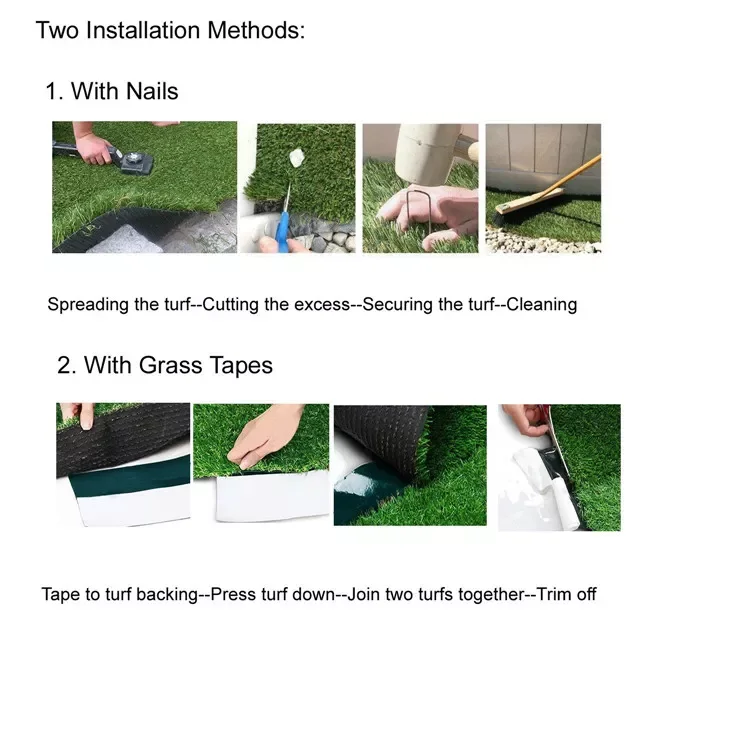 Two Installation Methods:

1. With Nails

Spreading the turf--Cutting the excess--Securing the turf--Cleaning

2. With Grass Tapes

Tape to turf backing--Press turf down--Join two turfs together--Trim off