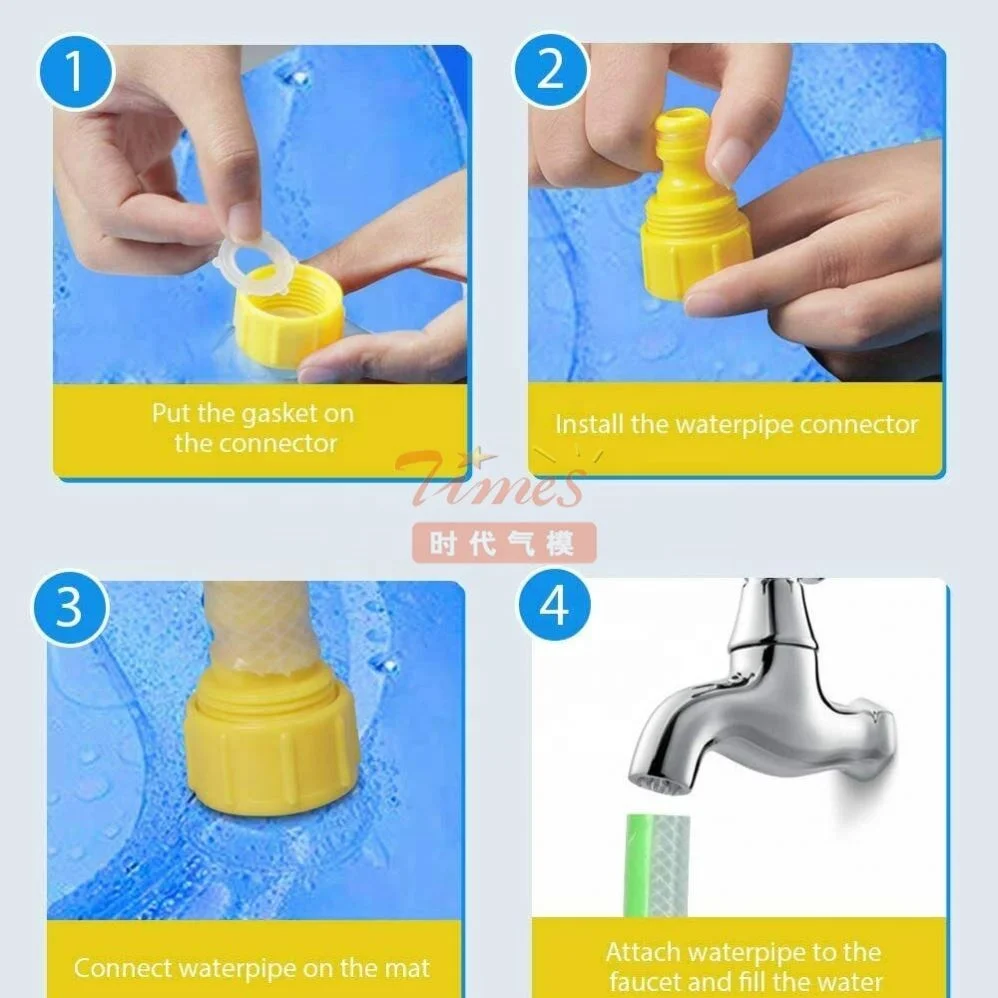 1

Put the gasket on the connector

2

Install the waterpipe connector

Times
时代气模

3

Connect waterpipe on the mat

4

Attach waterpipe to the faucet and fill the water