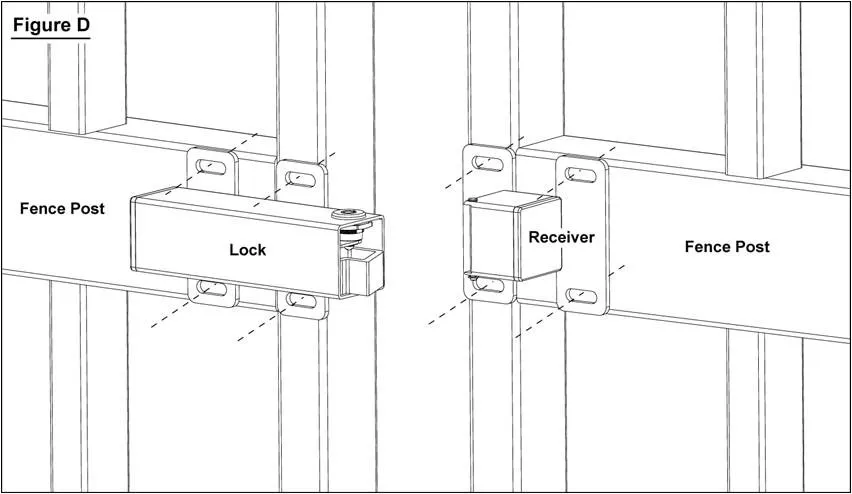 Figure D

Fence Post

Lock

Receiver

Fence Post