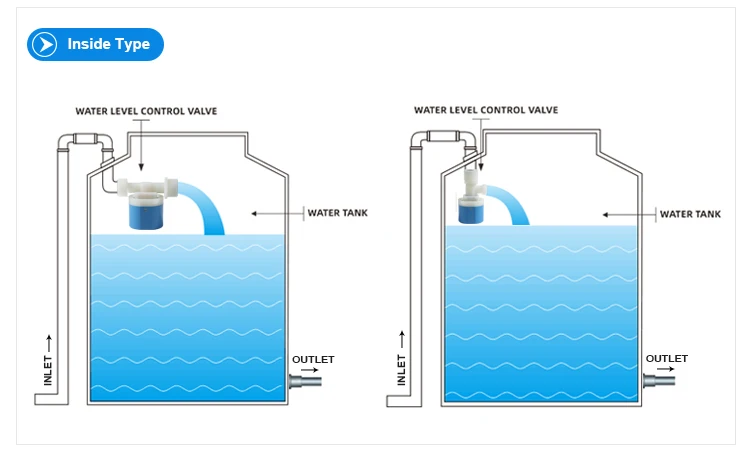 Inside Type

WATER LEVEL CONTROL VALVE

WATER TANK

INLET

OUTLET

WATER LEVEL CONTROL VALVE

WATER TANK

INLET

OUTLET