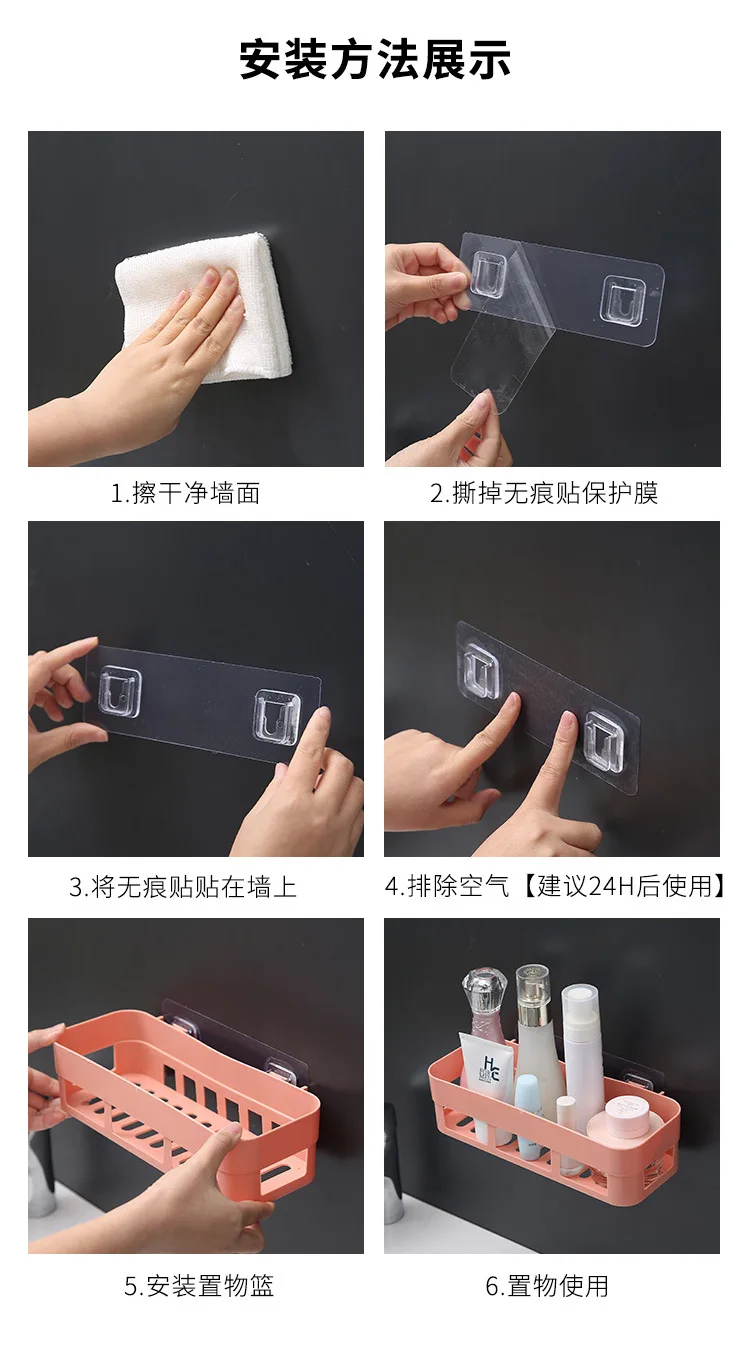 安装方法展示

1.擦干净墙面

2.撕掉无痕贴保护膜

3.将无痕贴贴在墙上

4.排除空气【建议24H后使用】

HC

5.安装置物篮

6.置物使用