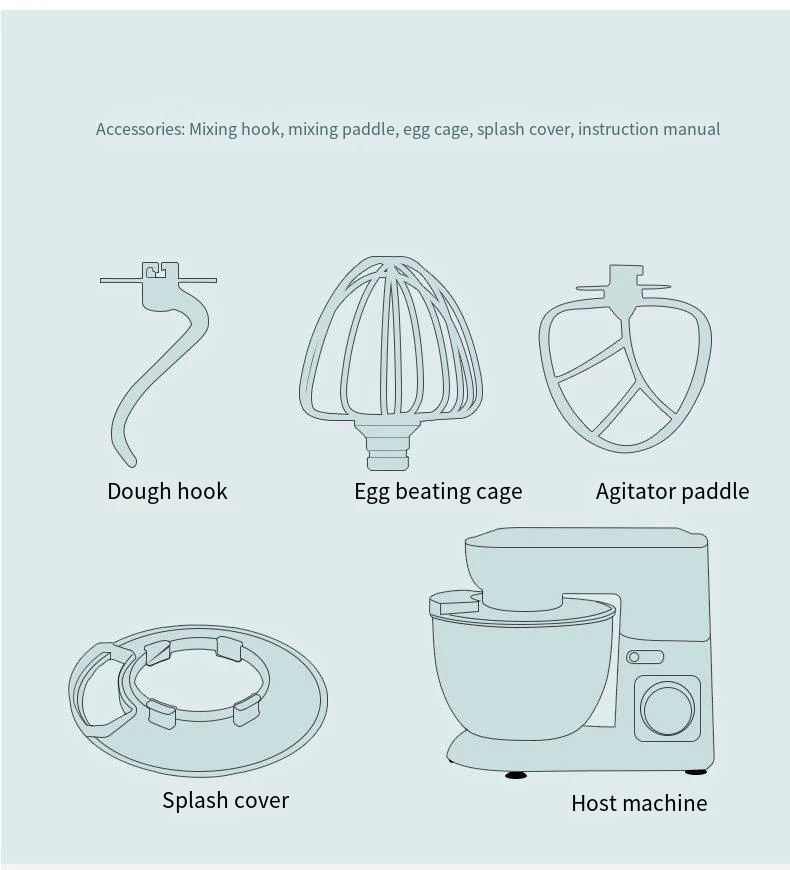 Accessories: Mixing hook, mixing paddle, egg cage, splash cover, instruction manual

Dough hook

Egg beating cage

Agitator paddle

Splash cover

Host machine