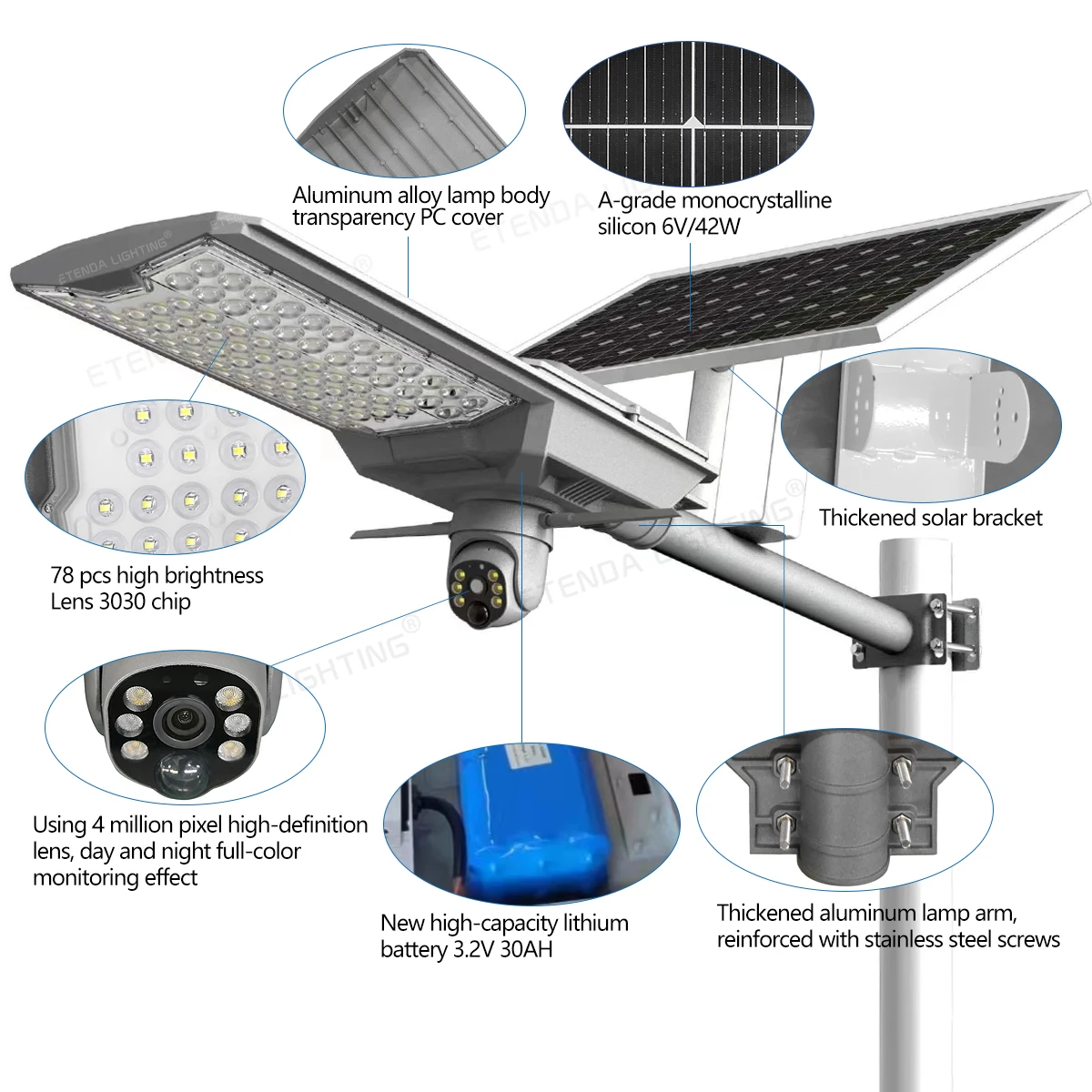 Aluminum alloy lamp body transparency PC cover

A-grade monocrystalline silicon 6V/42W

ETENDA LIGHTING®

Thickened solar bracket

78 pcs high brightness Lens 3030 chip

Using 4 million pixel high-definition lens, day and night full-color monitoring effect

New high-capacity lithium battery 3.2V 30AH

Thickened aluminum lamp arm, reinforced with stainless steel screws