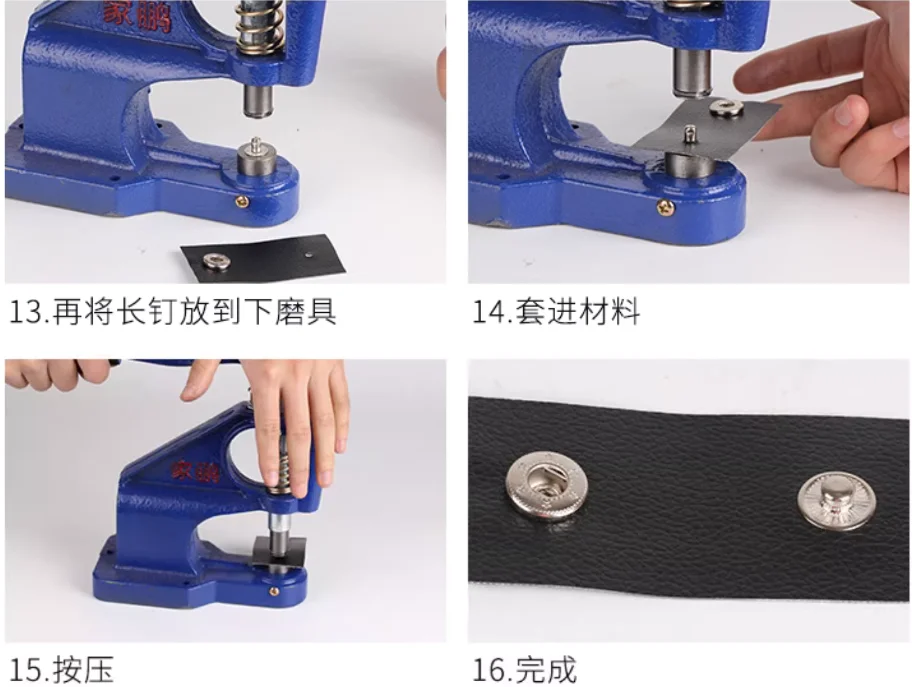 家鹏

13.再将长钉放到下磨具

14.套进材料

家鹏

15.按压

16.完成