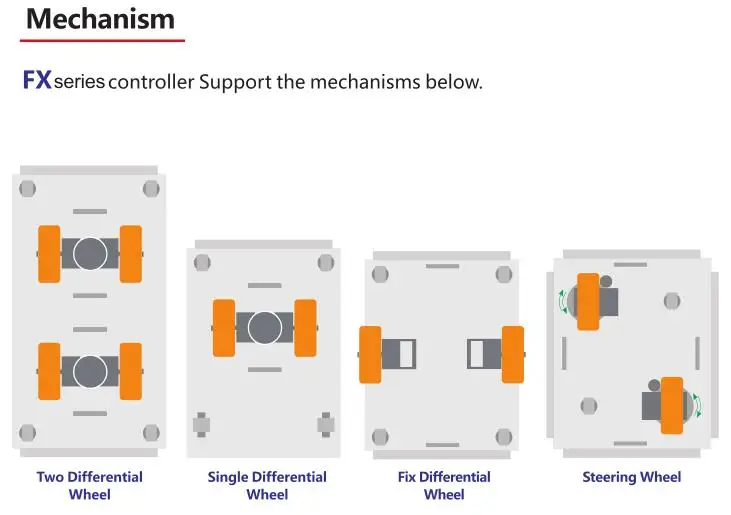 Mechanism

FX series controller Support the mechanisms below.

Two Differential Wheel

Single Differential Wheel

Fix Differential Wheel

Steering Wheel