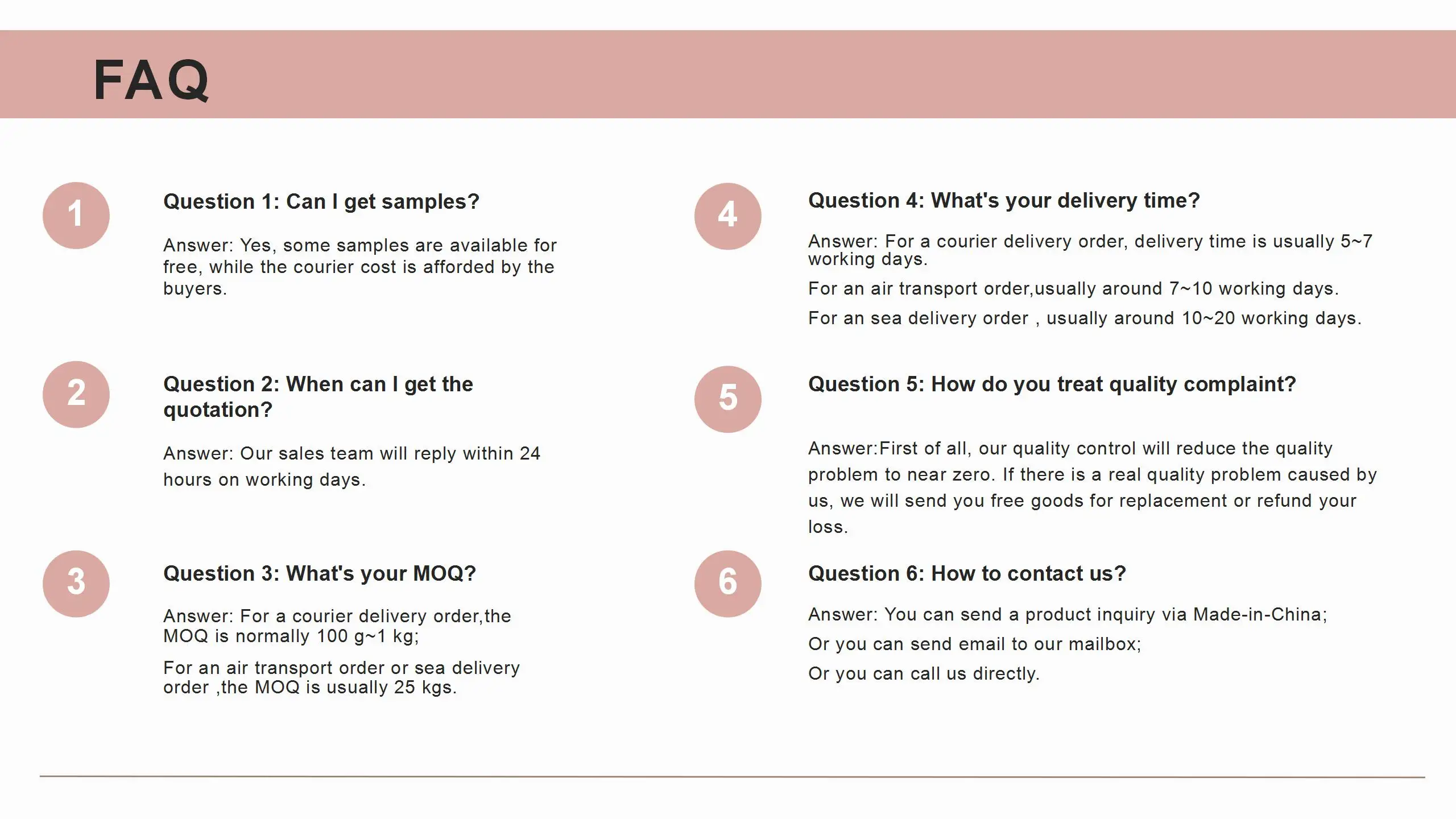 FAQ

1

Question 1: Can I get samples?

Answer: Yes, some samples are available for free, while the courier cost is afforded by the buyers.

2

Question 2: When can I get the quotation?

Answer: Our sales team will reply within 24 hours on working days.

3

Question 3: What's your MOQ?

Answer: For a courier delivery order,the MOQ is normally 100 g~1 kg;

For an air transport order or sea delivery order ,the MOQ is usually 25 kgs.

4

Question 4: What's your delivery time?

Answer: For a courier delivery order, delivery time is usually 5~7 working days.

For an air transport order,usually around 7~10 working days.

For an sea delivery order , usually around 10~20 working days.

5

Question 5: How do you treat quality complaint?

Answer:First of all, our quality control will reduce the quality problem to near zero. If there is a real quality problem caused by us, we will send you free goods for replacement or refund your loss.

6

Question 6: How to contact us?

Answer: You can send a product inquiry via Made-in-China;

Or you can send email to our mailbox;

Or you can call us directly.