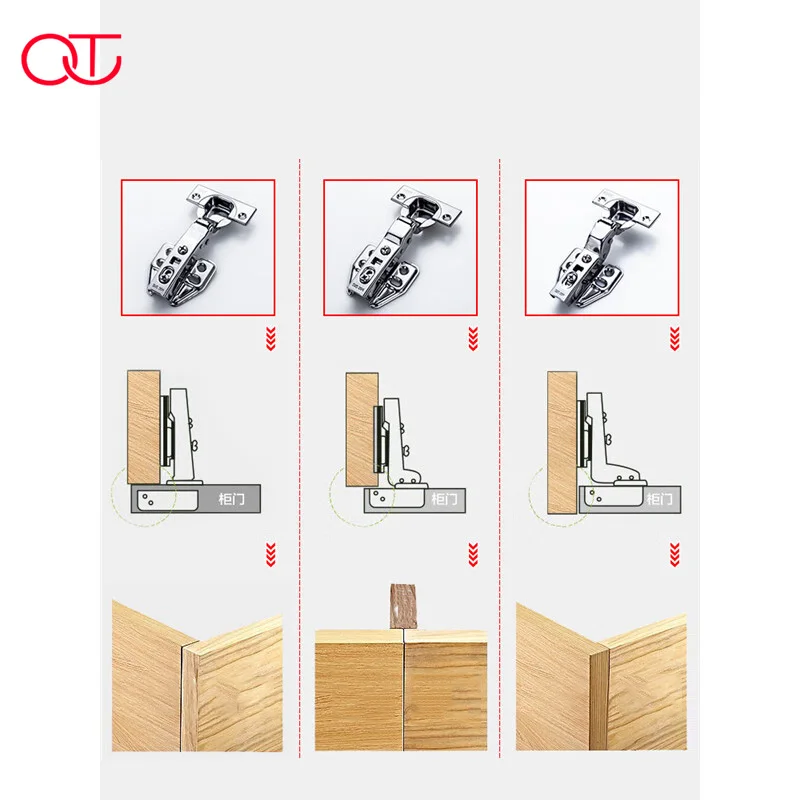 QT

柜门

柜门

柜门