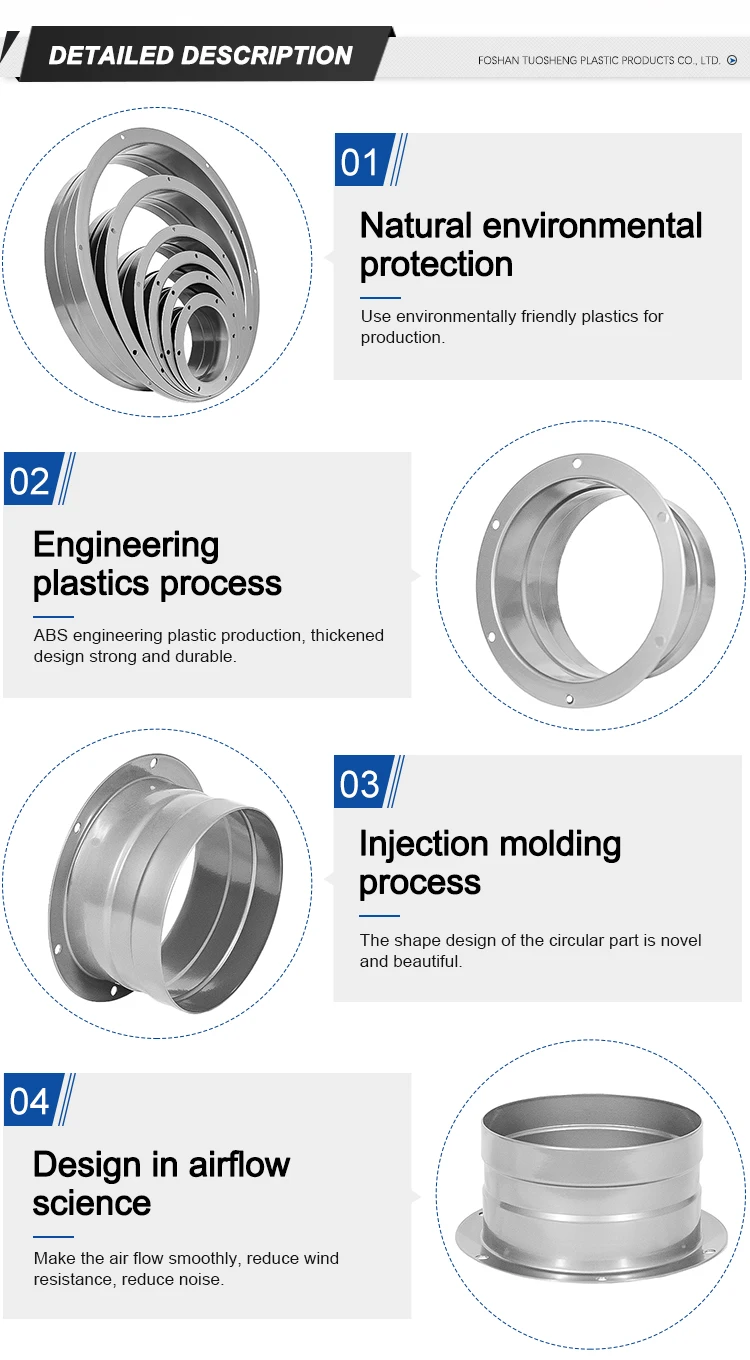 DETAILED DESCRIPTION

FOSHAN TUOSHENG PLASTIC PRODUCTS CO., LTD.

01

Natural environmental protection

Use environmentally friendly plastics for production.

02

Engineering plastics process

ABS engineering plastic production, thickened design strong and durable.

03

Injection molding process

The shape design of the circular part is novel and beautiful.

04

Design in airflow science

Make the air flow smoothly, reduce wind resistance, reduce noise.