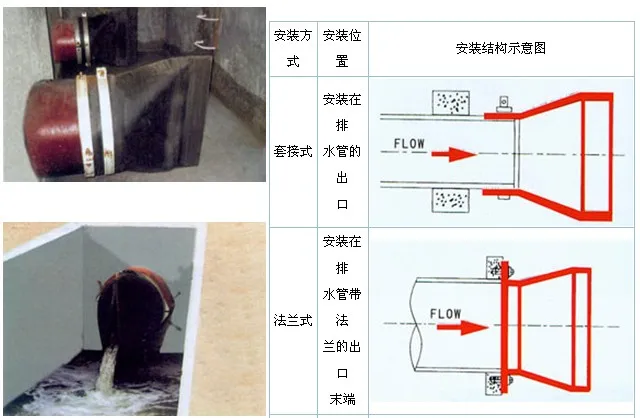 | 安装方式 | 安装位置 | 安装结构示意图 |
|---|---|---|
| 套接式 | 安装在排水管的出口 | FLOW |
| 法兰式 | 安装在排水管带法兰的出口末端 | FLOW |