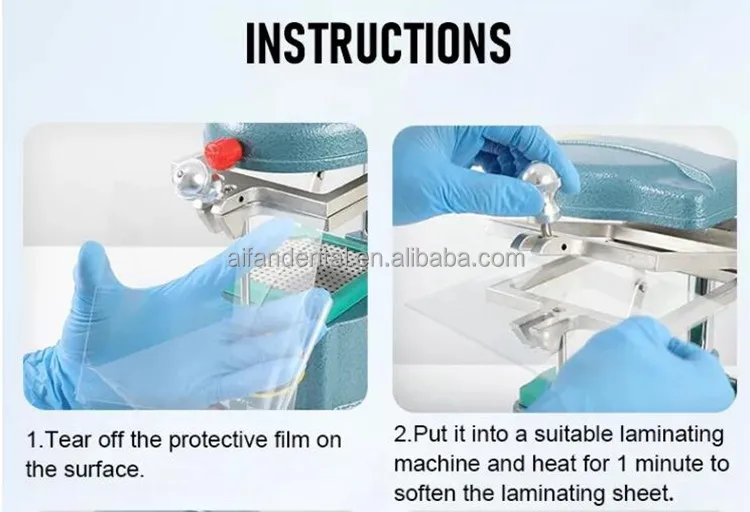 INSTRUCTIONS

aifandental.en.alibaba.com

1.Tear off the protective film on the surface.

2.Put it into a suitable laminating machine and heat for 1 minute to soften the laminating sheet.