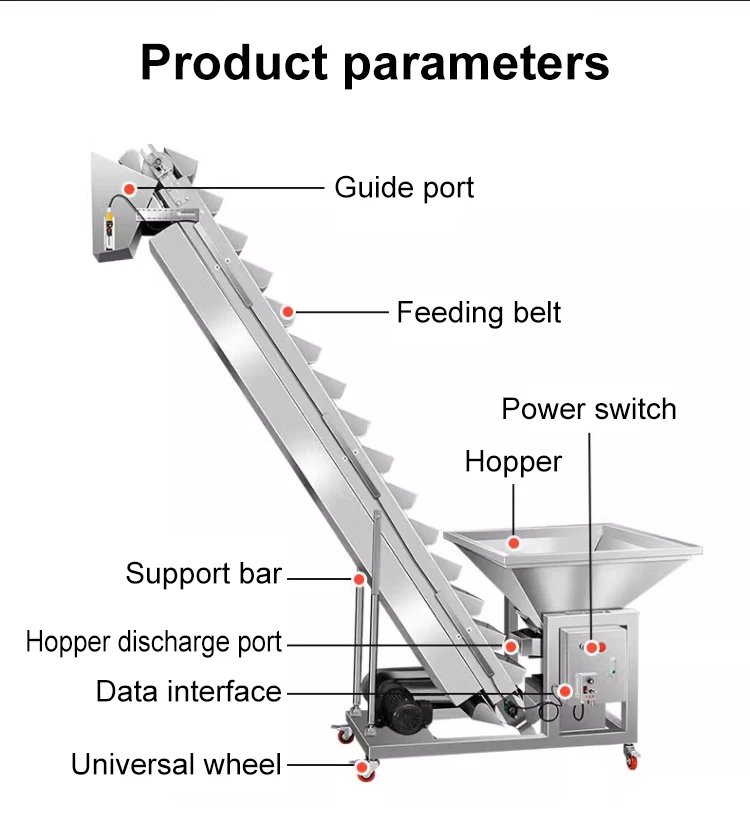 Product parameters

Guide port

Feeding belt

Power switch

Hopper

Support bar

Hopper discharge port

Data interface

Universal wheel