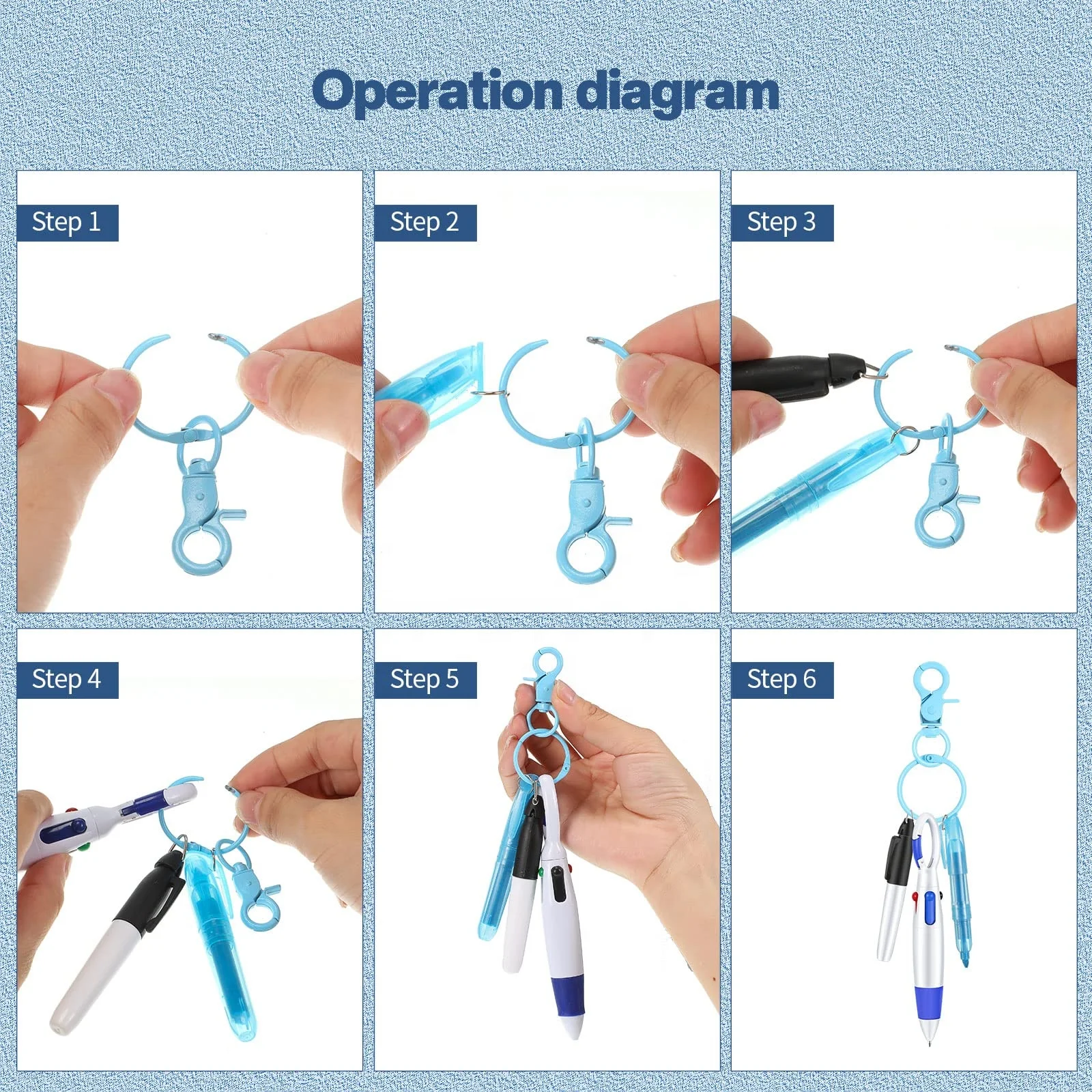 Operation diagram

Step 1

Step 2

Step 3

Step 4

Step 5

Step 6