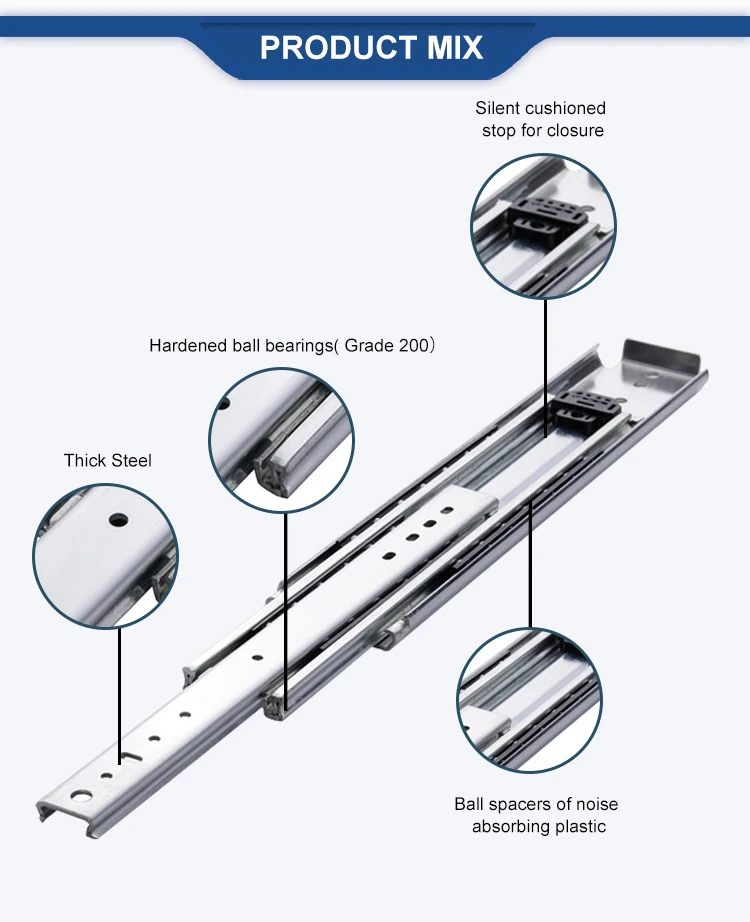 PRODUCT MIX

Silent cushioned stop for closure

Hardened ball bearings( Grade 200)

Thick Steel

Ball spacers of noise absorbing plastic