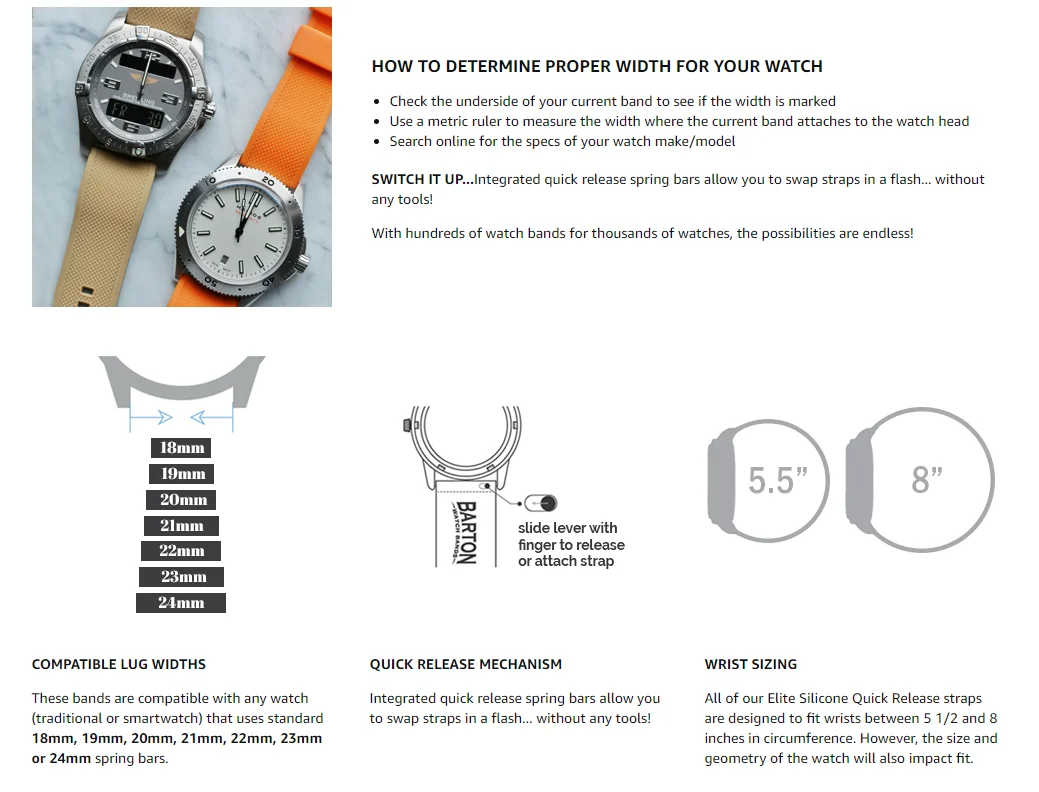 HOW TO DETERMINE PROPER WIDTH FOR YOUR WATCH

- Check the underside of your current band to see if the width is marked
- Use a metric ruler to measure the width where the current band attaches to the watch head
- Search online for the specs of your watch make/model

SWITCH IT UP...Integrated quick release spring bars allow you to swap straps in a flash... without any tools!

With hundreds of watch bands for thousands of watches, the possibilities are endless!

18mm
19mm
20mm
21mm
22mm
23mm
24mm

BARTON WATCH BANDS

slide lever with finger to release or attach strap

5.5"

8"

COMPATIBLE LUG WIDTHS

These bands are compatible with any watch (traditional or smartwatch) that uses standard 18mm, 19mm, 20mm, 21mm, 22mm, 23mm or 24mm spring bars.

QUICK RELEASE MECHANISM

Integrated quick release spring bars allow you to swap straps in a flash... without any tools!

WRIST SIZING

All of our Elite Silicone Quick Release straps are designed to fit wrists between 5 1/2 and 8 inches in circumference. However, the size and geometry of the watch will also impact fit.