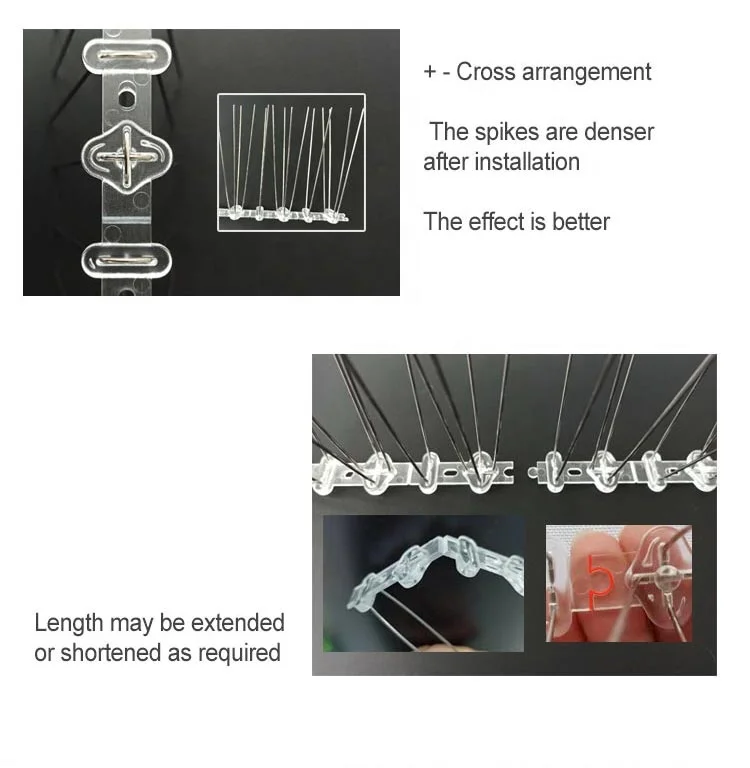 + - Cross arrangement

The spikes are denser after installation

The effect is better

Length may be extended or shortened as required