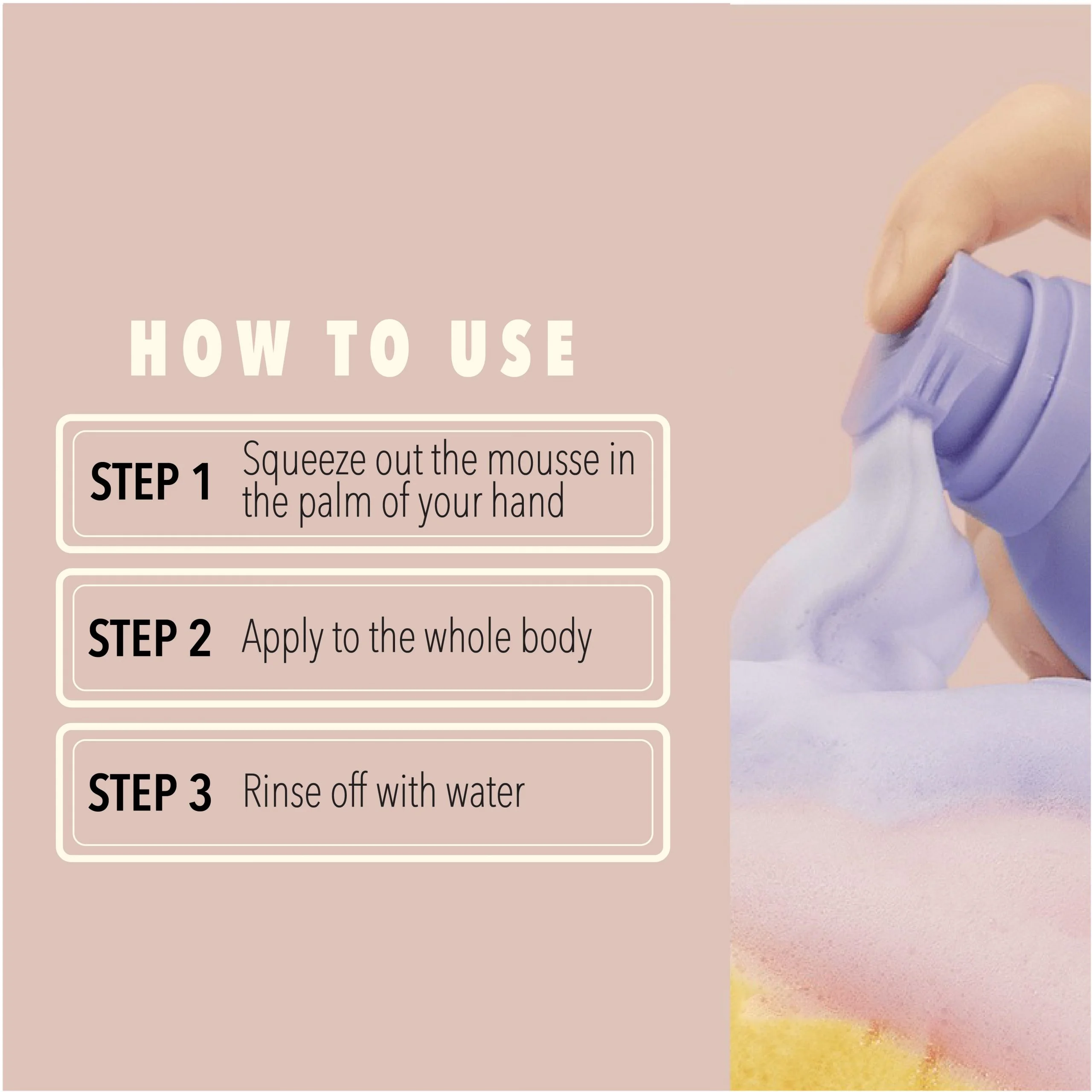 HOW TO USE

STEP 1 Squeeze out the mousse in the palm of your hand

STEP 2 Apply to the whole body

STEP 3 Rinse off with water