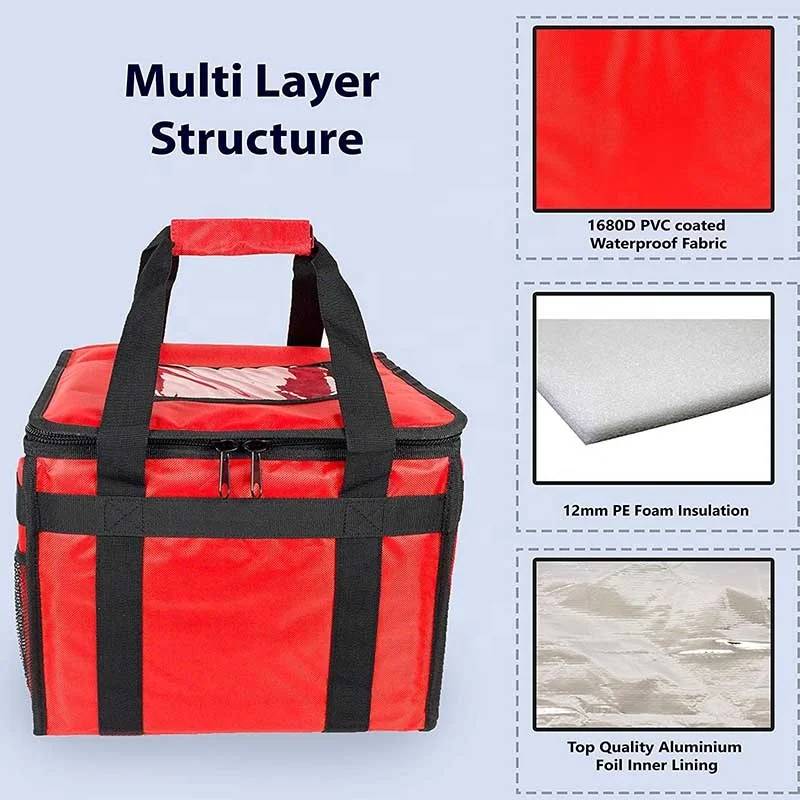 Multi Layer Structure

1680D PVC coated Waterproof Fabric

12mm PE Foam Insulation

Top Quality Aluminium Foil Inner Lining