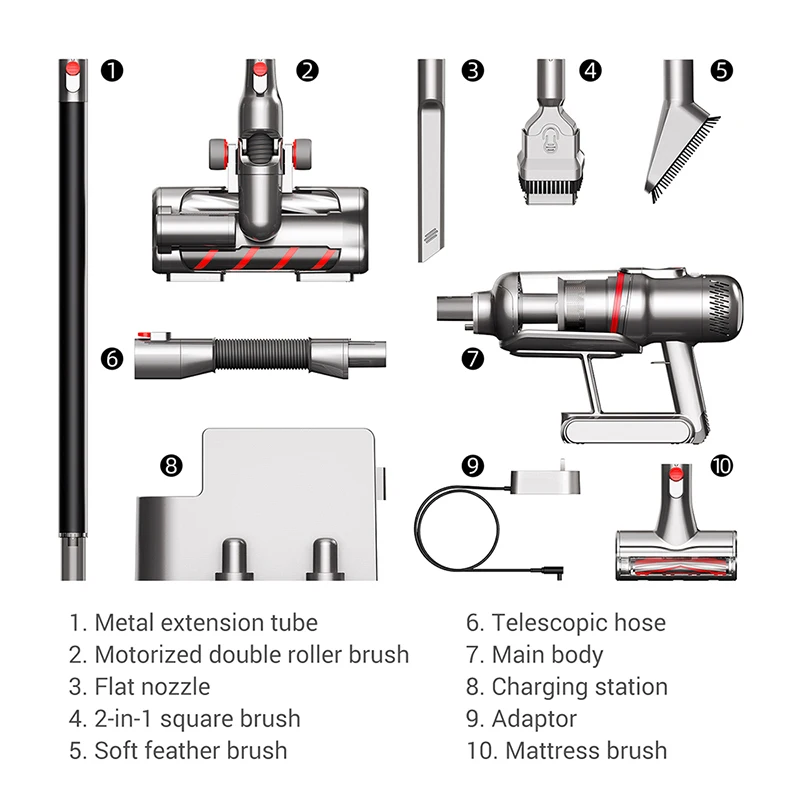 1
2
3
4
5
6
7
8
9
10

1. Metal extension tube
2. Motorized double roller brush
3. Flat nozzle
4. 2-in-1 square brush
5. Soft feather brush

6. Telescopic hose
7. Main body
8. Charging station
9. Adaptor
10. Mattress brush