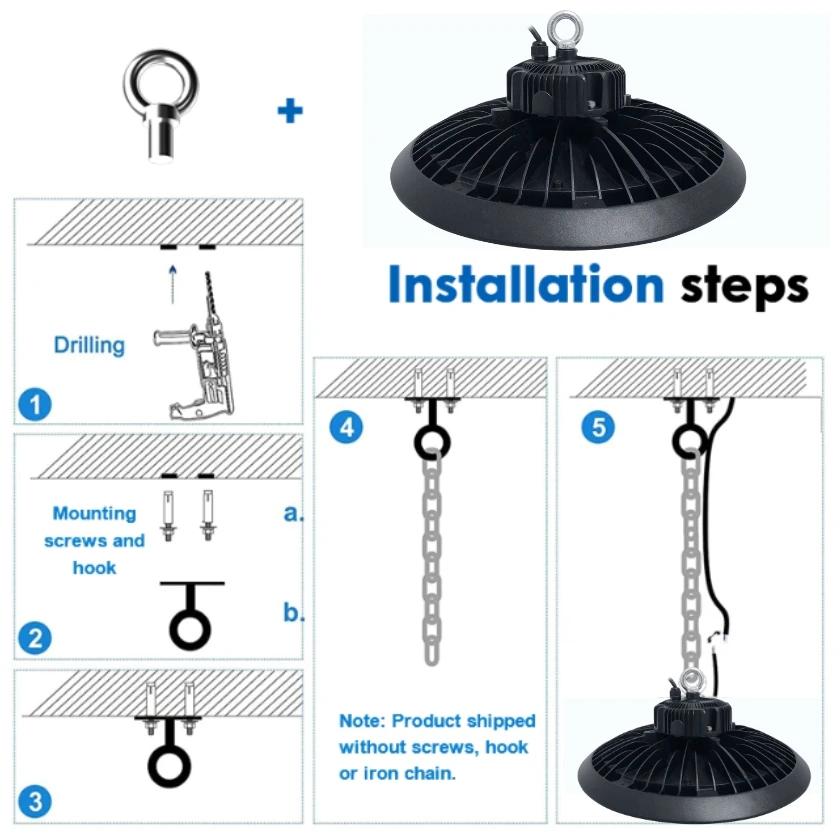 +

Installation steps

Drilling

1

Mounting screws and hook

a.

b.

2

3

4

Note: Product shipped without screws, hook or iron chain.

5