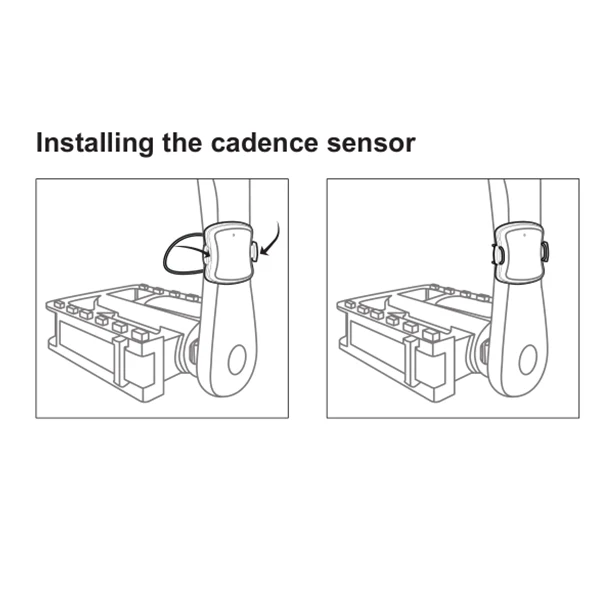 Installing the cadence sensor