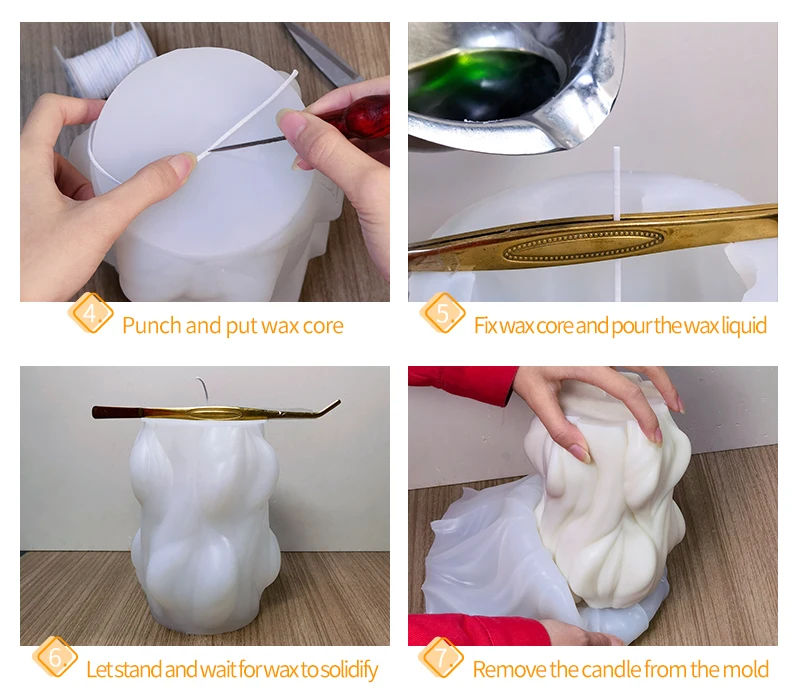 4. Punch and put wax core

5. Fix wax core and pour the wax liquid

6. Let stand and wait for wax to solidify

7. Remove the candle from the mold