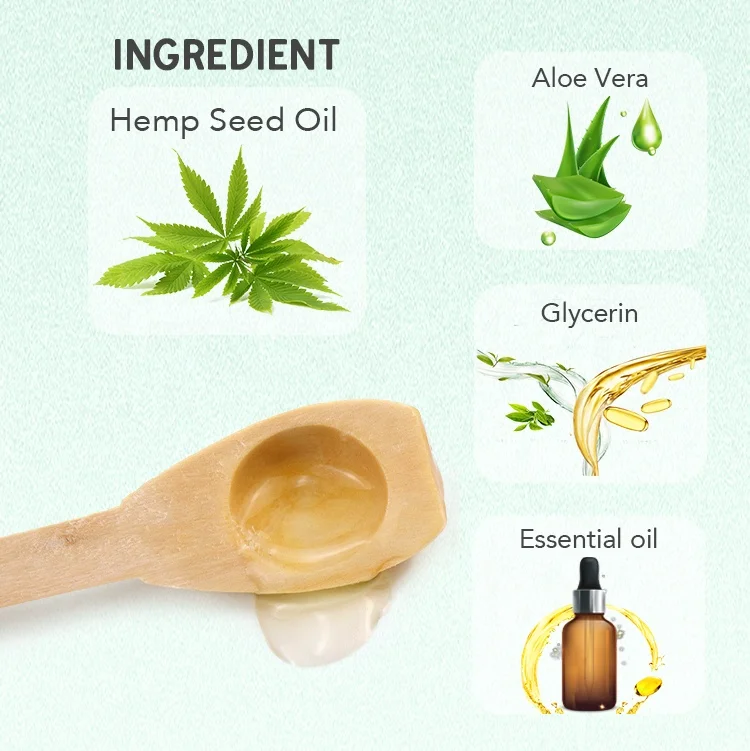 INGREDIENT

Hemp Seed Oil

Aloe Vera

Glycerin

Essential oil