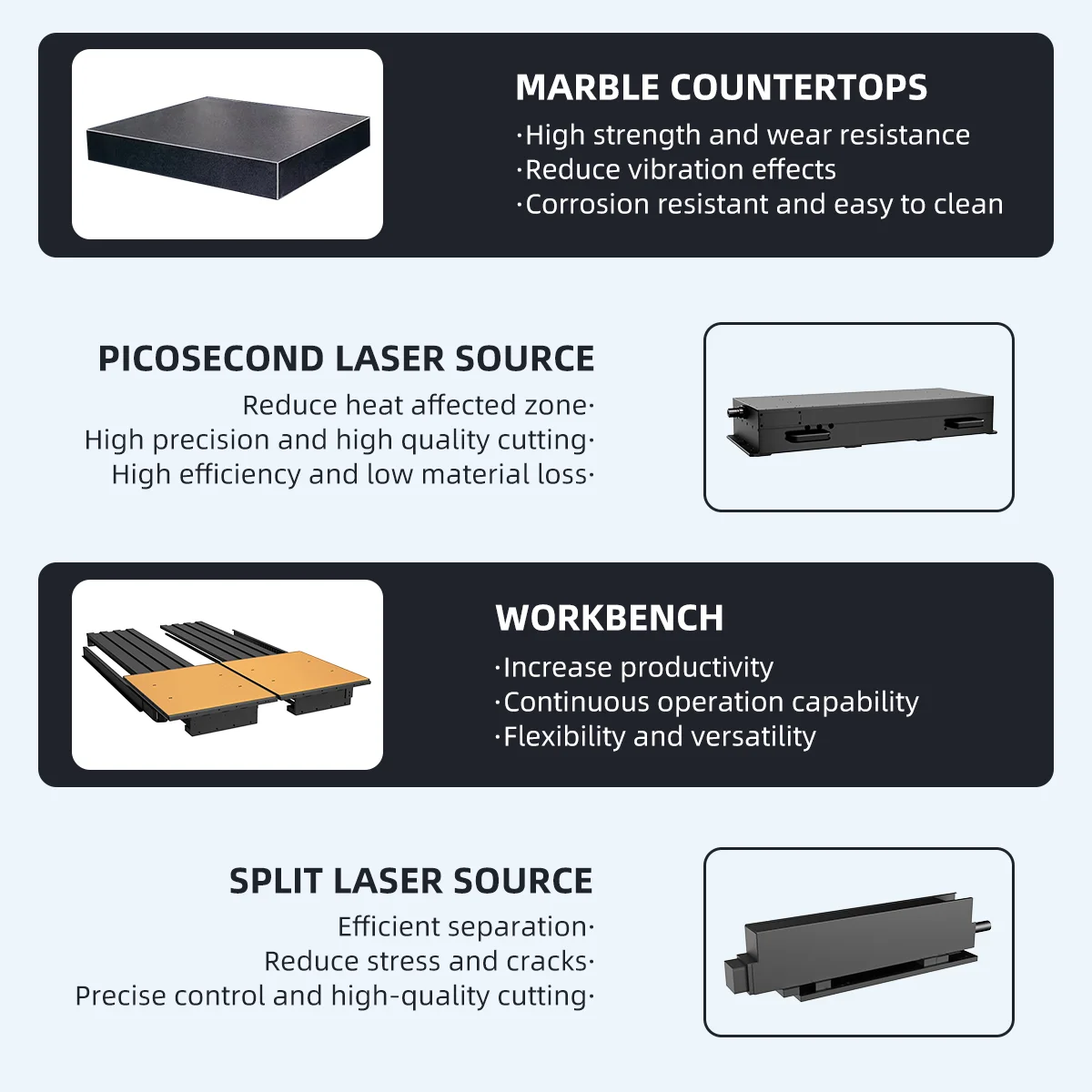 MARBLE COUNTERTOPS
·High strength and wear resistance
·Reduce vibration effects
·Corrosion resistant and easy to clean

PICOSECOND LASER SOURCE
Reduce heat affected zone·
High precision and high quality cutting·
High efficiency and low material loss·

WORKBENCH
·Increase productivity
·Continuous operation capability
·Flexibility and versatility

SPLIT LASER SOURCE
Efficient separation·
Reduce stress and cracks·
Precise control and high-quality cutting·