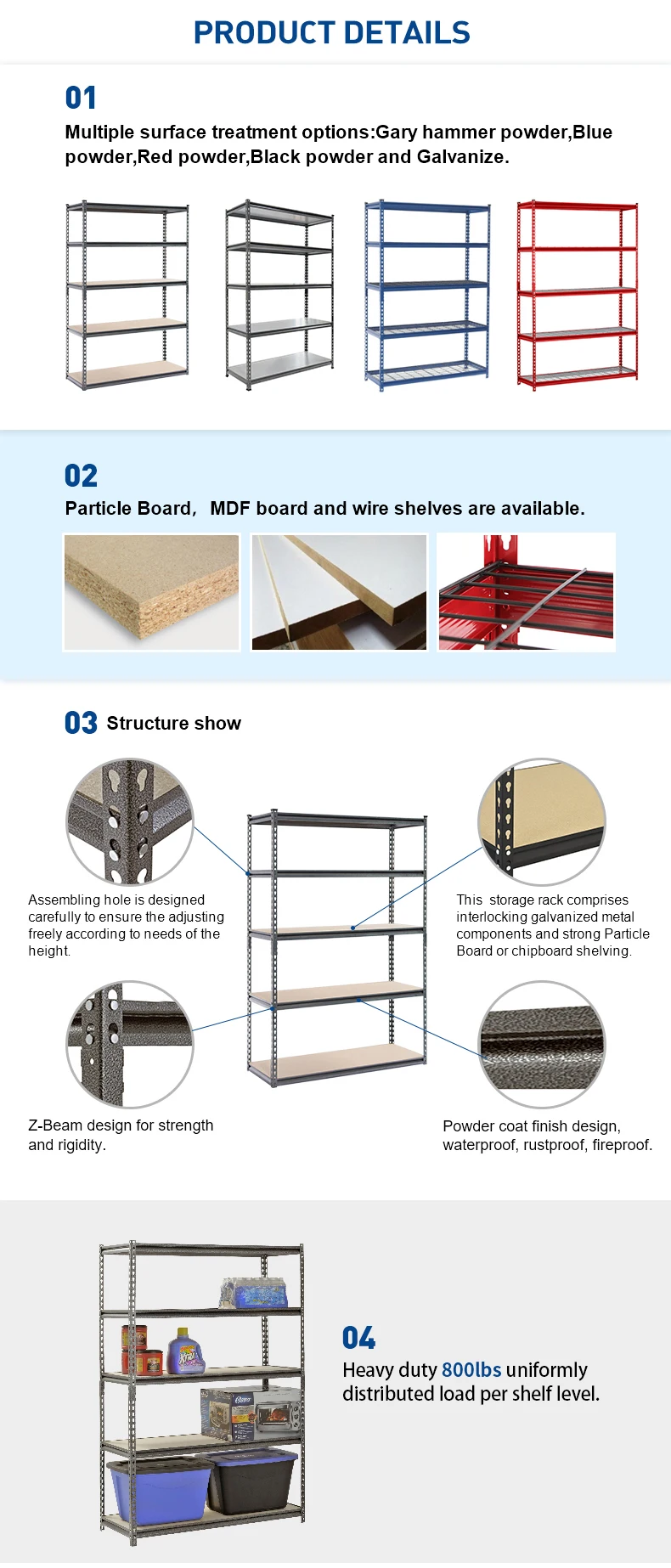 PRODUCT DETAILS

01

Multiple surface treatment options:Gary hammer powder,Blue powder,Red powder,Black powder and Galvanize.

02

Particle Board， MDF board and wire shelves are available.

03 Structure show

Assembling hole is designed carefully to ensure the adjusting freely according to needs of the height.

This storage rack comprises interlocking galvanized metal components and strong Particle Board or chipboard shelving.

Z-Beam design for strength and rigidity.

Powder coat finish design, waterproof, rustproof, fireproof.

04

Heavy duty 800lbs uniformly distributed load per shelf level.