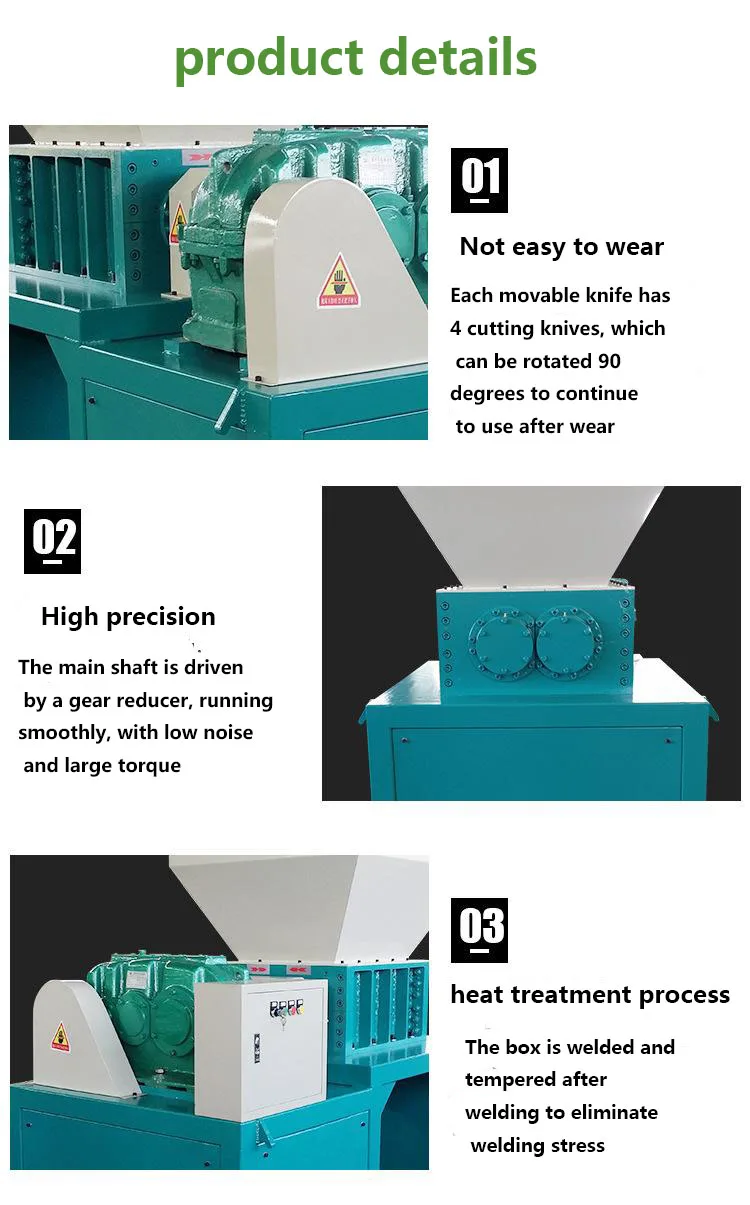 product details

01

Not easy to wear

Each movable knife has 4 cutting knives, which can be rotated 90 degrees to continue to use after wear

02

High precision

The main shaft is driven by a gear reducer, running smoothly, with low noise and large torque

03

heat treatment process

The box is welded and tempered after welding to eliminate welding stress