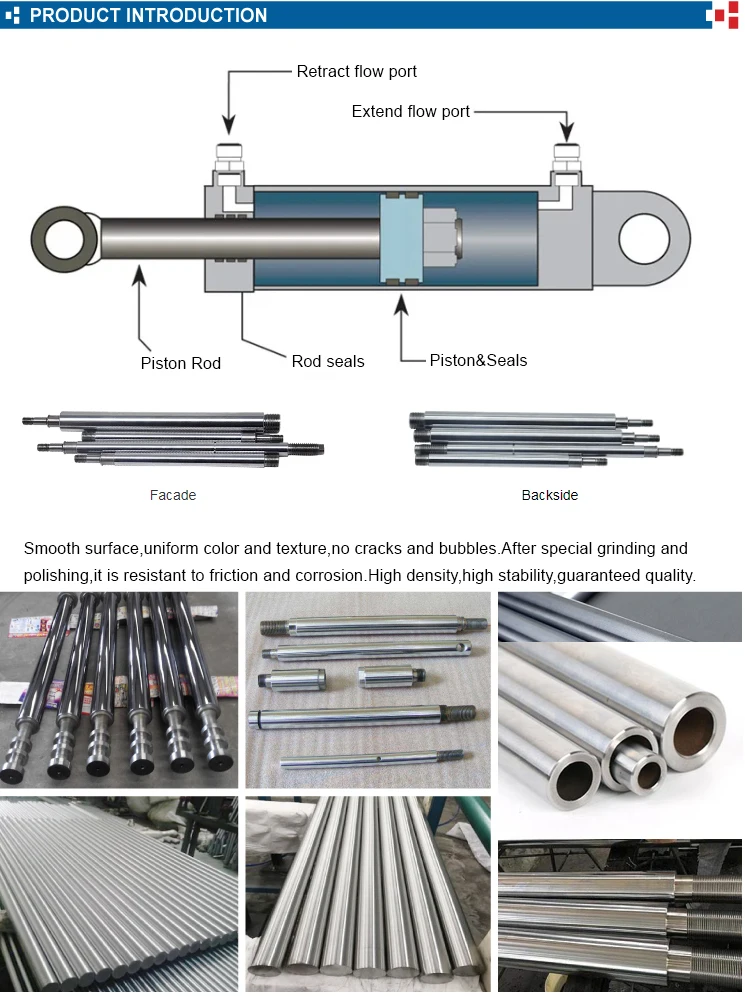 PRODUCT INTRODUCTION

Retract flow port

Extend flow port

Piston Rod

Rod seals

Piston&Seals

Facade

Backside

Smooth surface,uniform color and texture,no cracks and bubbles.After special grinding and polishing,it is resistant to friction and corrosion.High density,high stability,guaranteed quality.