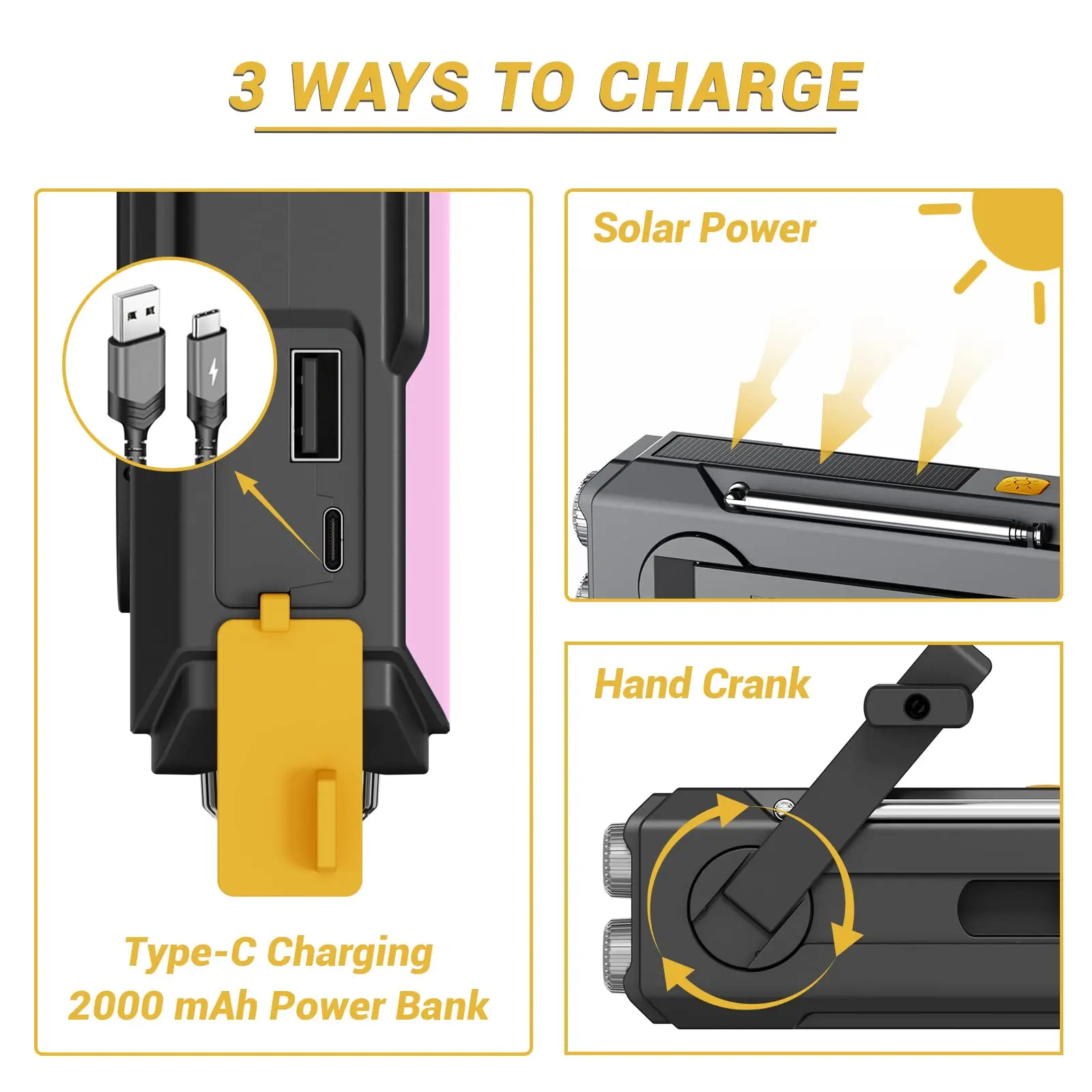 3 WAYS TO CHARGE

Type-C Charging
2000 mAh Power Bank

Solar Power

Hand Crank