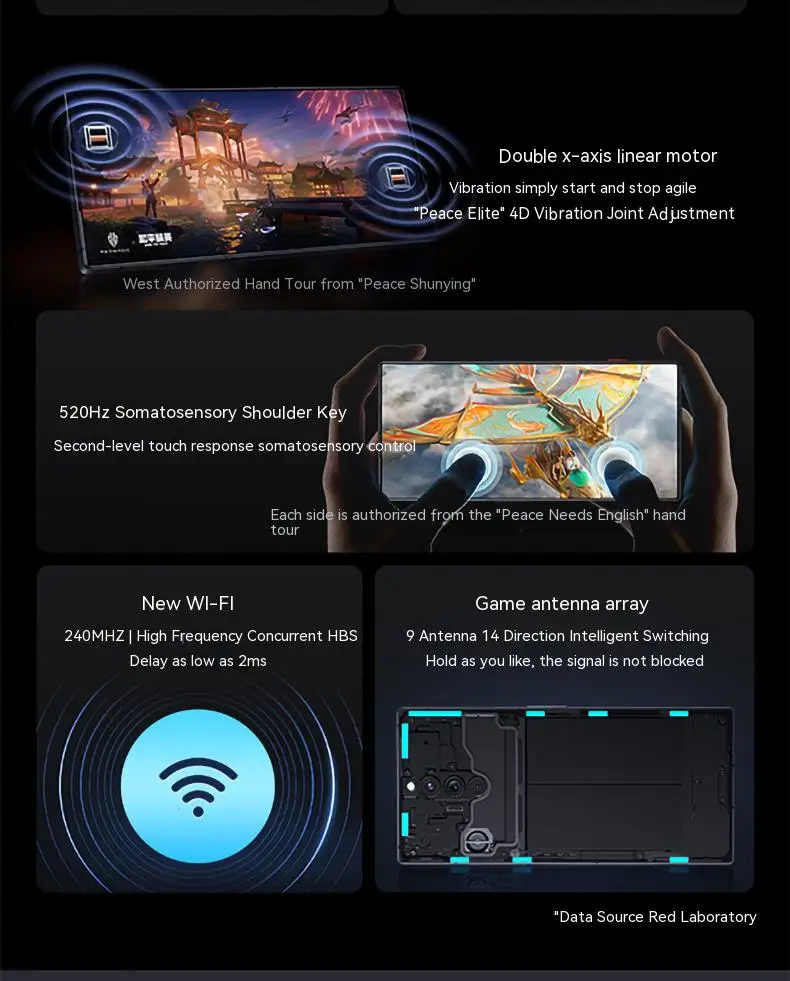 Double x-axis linear motor

Vibration simply start and stop agile

"Peace Elite" 4D Vibration Joint Adjustment

West Authorized Hand Tour from "Peace Shunying"

520Hz Somatosensory Shoulder Key

Second-level touch response somatosensory control

Each side is authorized from the "Peace Needs English" hand tour

New WI-FI

240MHZ | High Frequency Concurrent HBS

Delay as low as 2ms

Game antenna array

9 Antenna 14 Direction Intelligent Switching

Hold as you like, the signal is not blocked

"Data Source Red Laboratory