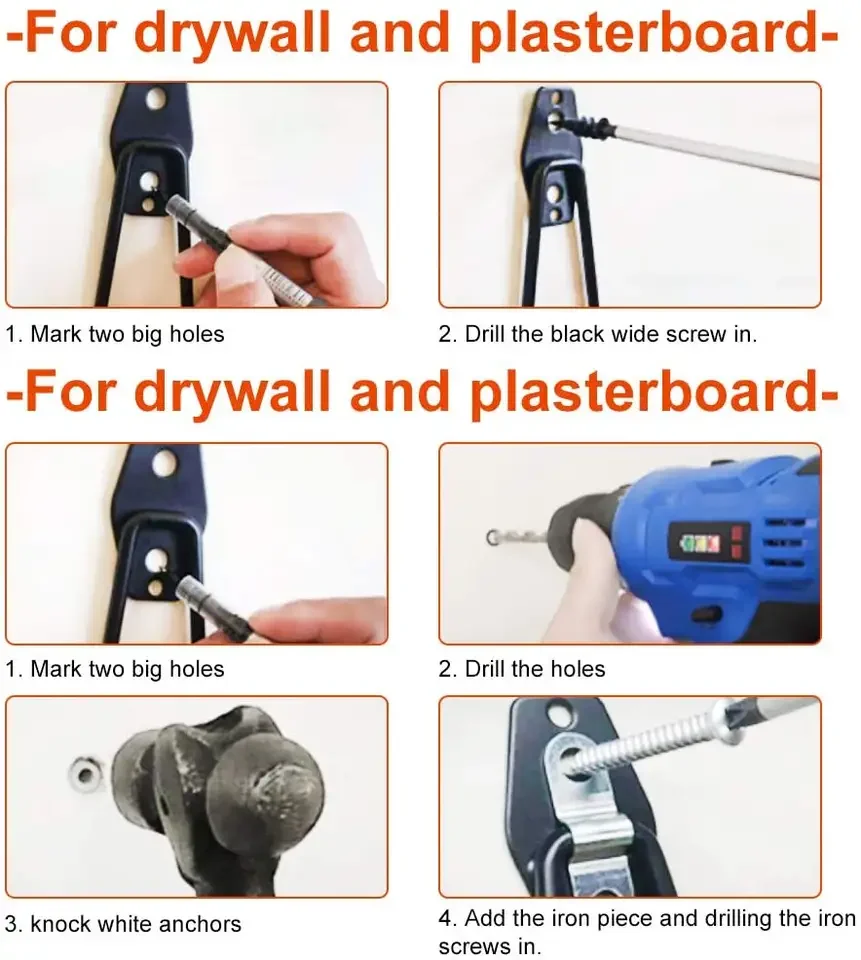 -For drywall and plasterboard-

1. Mark two big holes

2. Drill the black wide screw in.

-For drywall and plasterboard-

1. Mark two big holes

2. Drill the holes

3. knock white anchors

4. Add the iron piece and drilling the iron screws in.