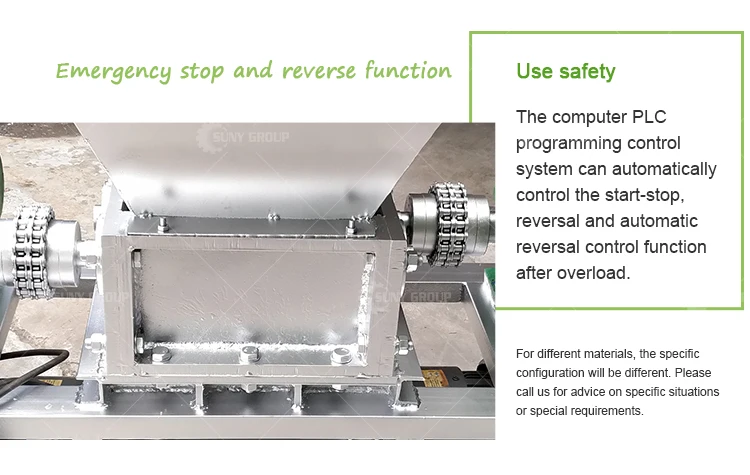 Emergency stop and reverse function

SUNY GROUP

SUNY GROUP

SUNY GROUP

Use safety

The computer PLC programming control system can automatically control the start-stop, reversal and automatic reversal control function after overload.

For different materials, the specific configuration will be different. Please call us for advice on specific situations or special requirements.