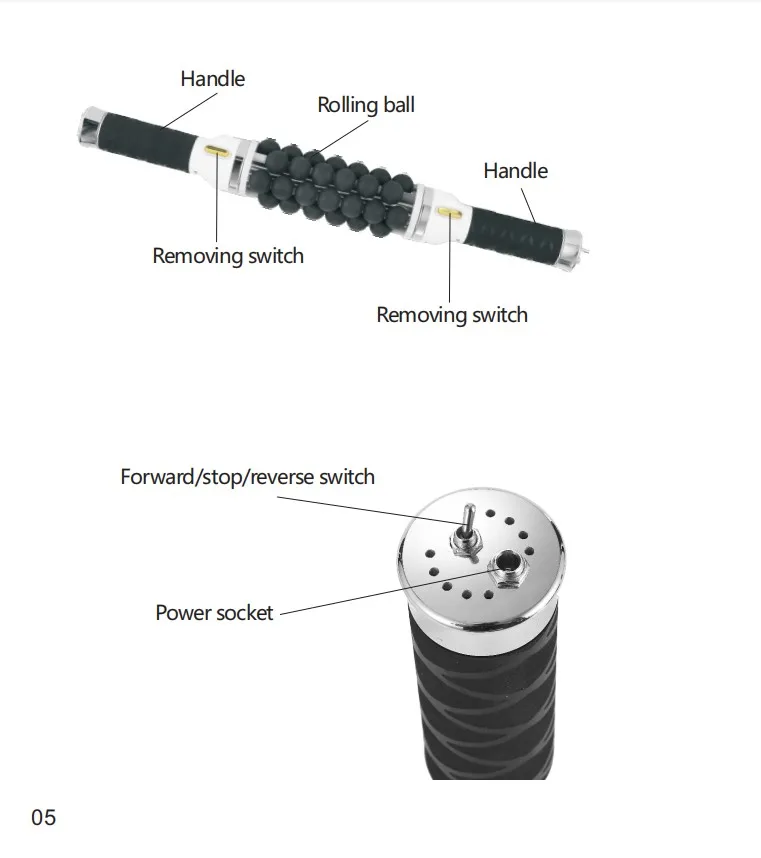 Handle
Rolling ball
Handle
Removing switch
Removing switch

Forward/stop/reverse switch
Power socket

05